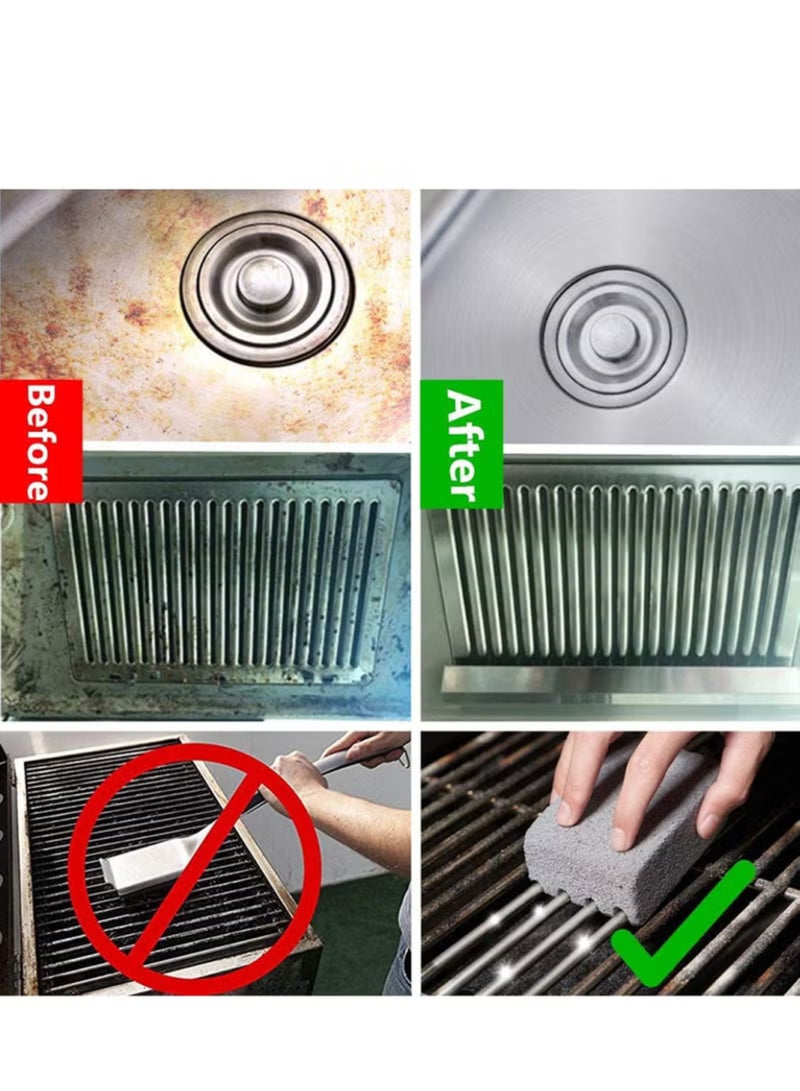 Before

After