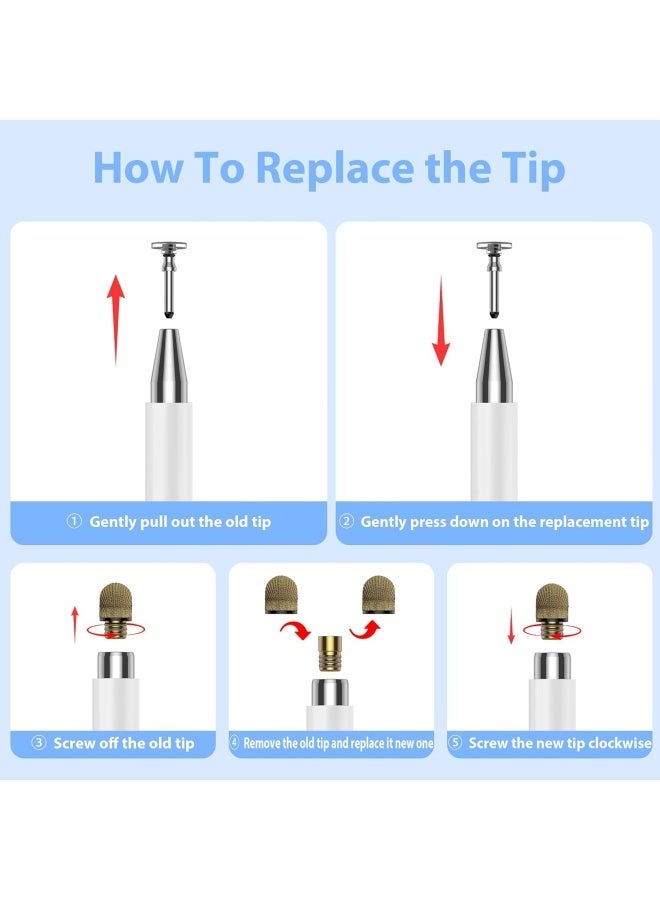 How To Replace the Tip

① Gently pull out the old tip

② Gently press down on the replacement tip

③ Screw off the old tip

④ Remove the old tip and replace it new one

⑤ Screw the new tip clockwise