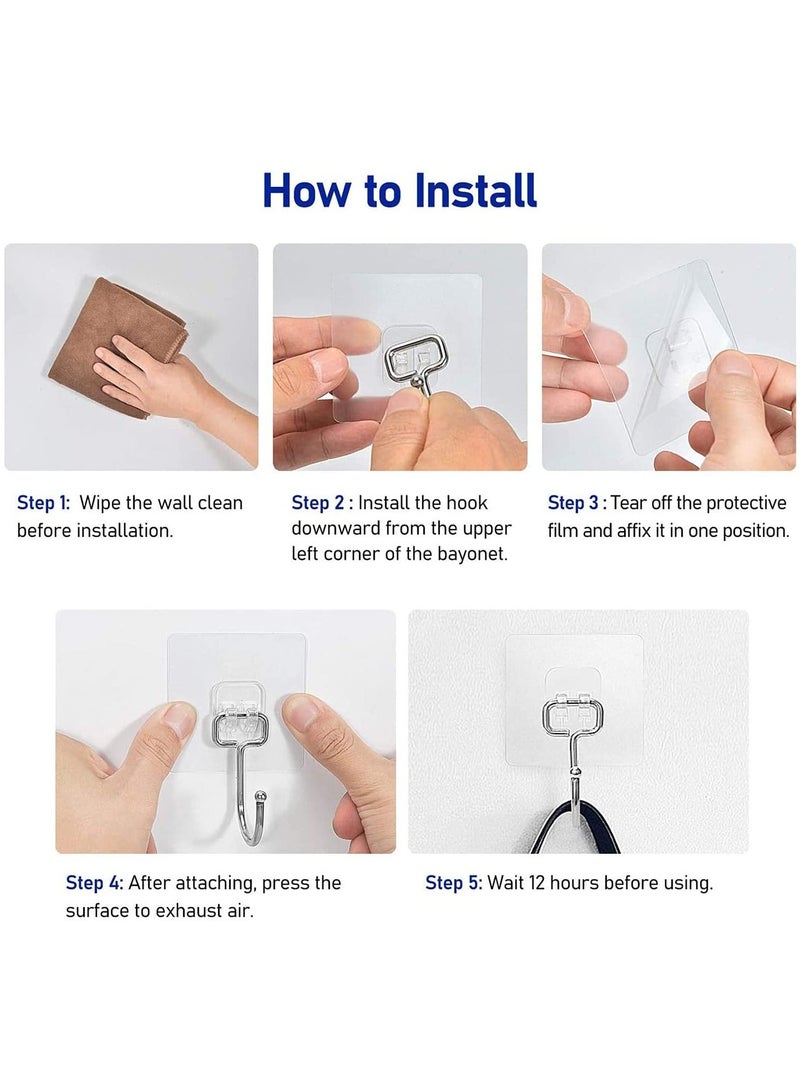 How to Install

Step 1: Wipe the wall clean before installation.

Step 2 : Install the hook downward from the upper left corner of the bayonet.

Step 3 : Tear off the protective film and affix it in one position.

Step 4: After attaching, press the surface to exhaust air.

Step 5: Wait 12 hours before using.