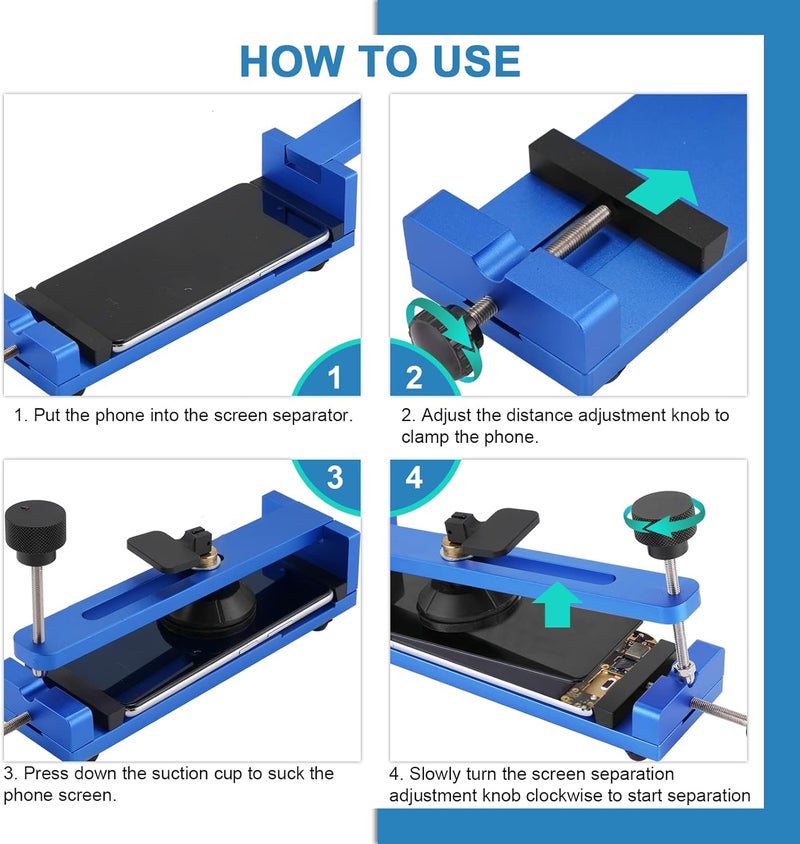 HOW TO USE

1

1. Put the phone into the screen separator.

2

2. Adjust the distance adjustment knob to clamp the phone.

3

3. Press down the suction cup to suck the phone screen.

4

4. Slowly turn the screen separation adjustment knob clockwise to start separation