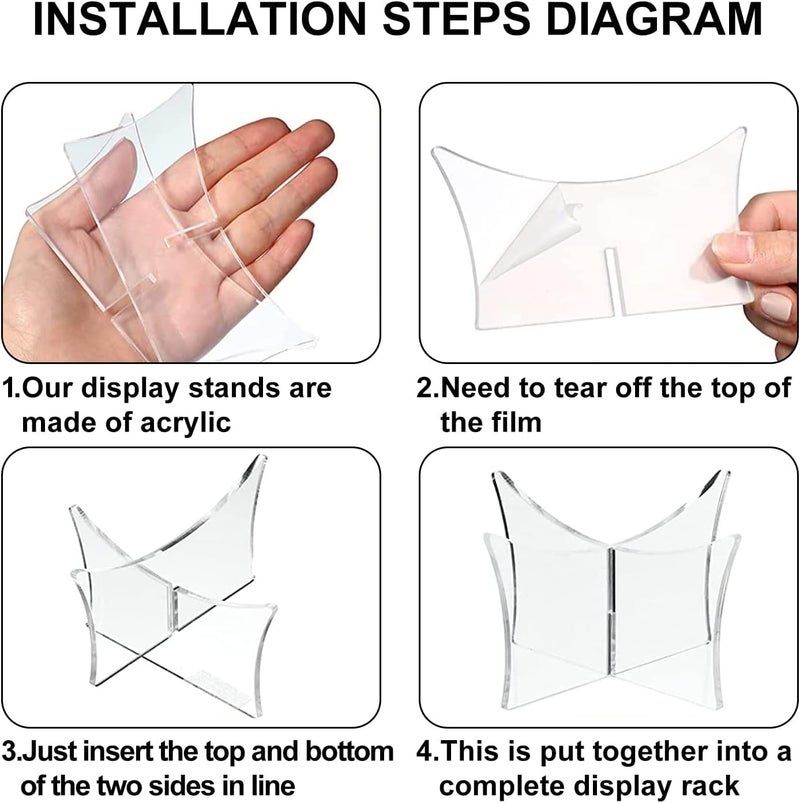 INSTALLATION STEPS DIAGRAM

1.Our display stands are made of acrylic

2.Need to tear off the top of the film

3.Just insert the top and bottom of the two sides in line

4.This is put together into a complete display rack