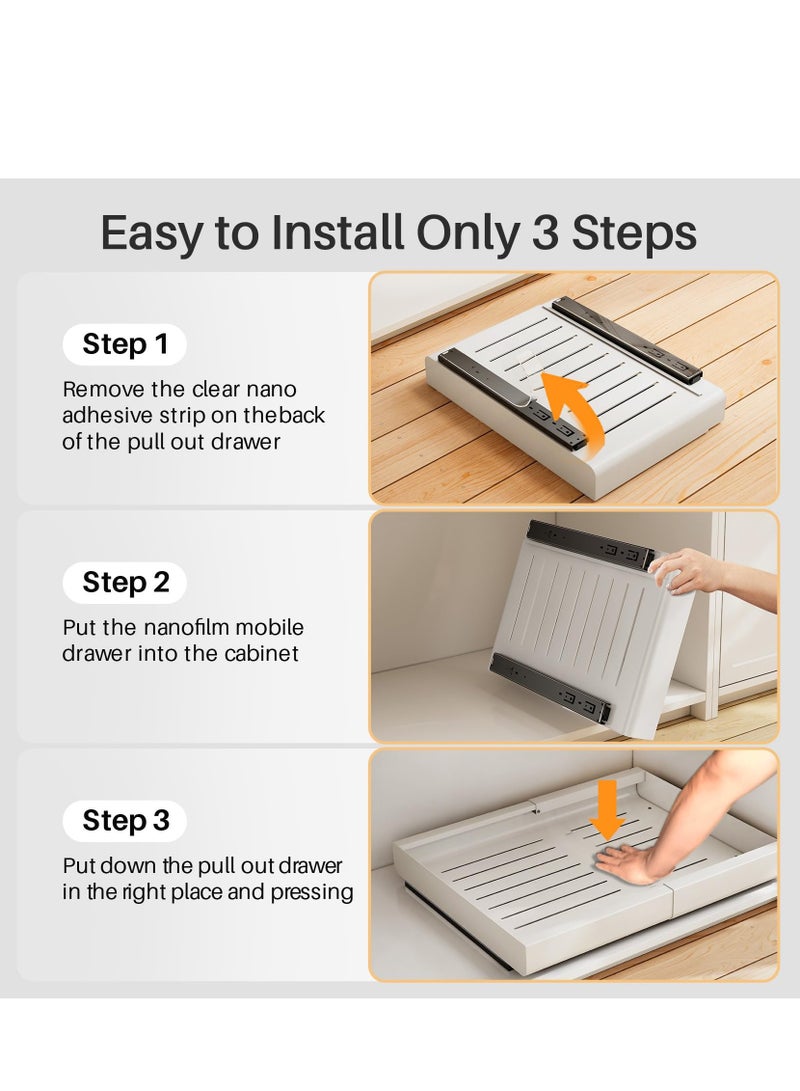 Easy to Install Only 3 Steps

Step 1

Remove the clear nano adhesive strip on theback of the pull out drawer

Step 2

Put the nanofilm mobile drawer into the cabinet

Step 3

Put down the pull out drawer in the right place and pressing