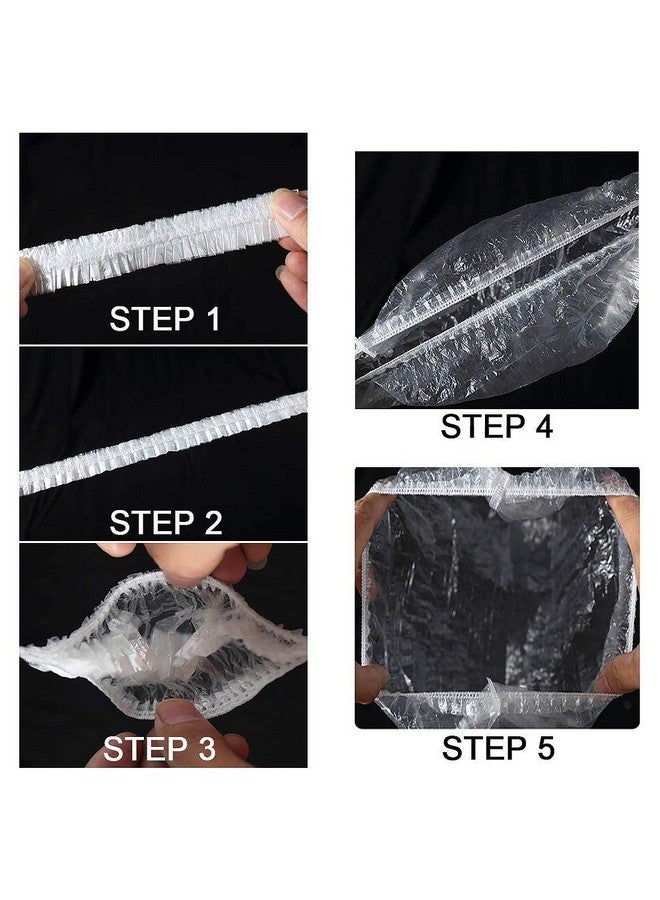 STEP 1

STEP 2

STEP 3

STEP 4

STEP 5