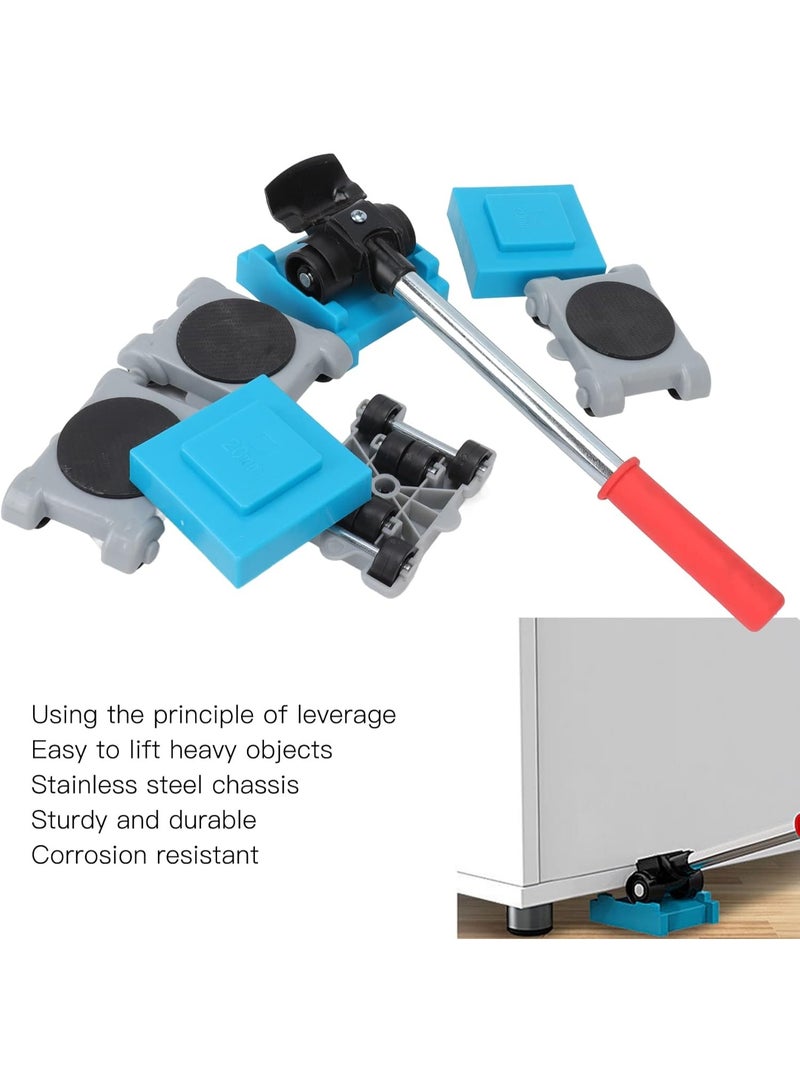 Using the principle of leverage
Easy to lift heavy objects
Stainless steel chassis
Sturdy and durable
Corrosion resistant