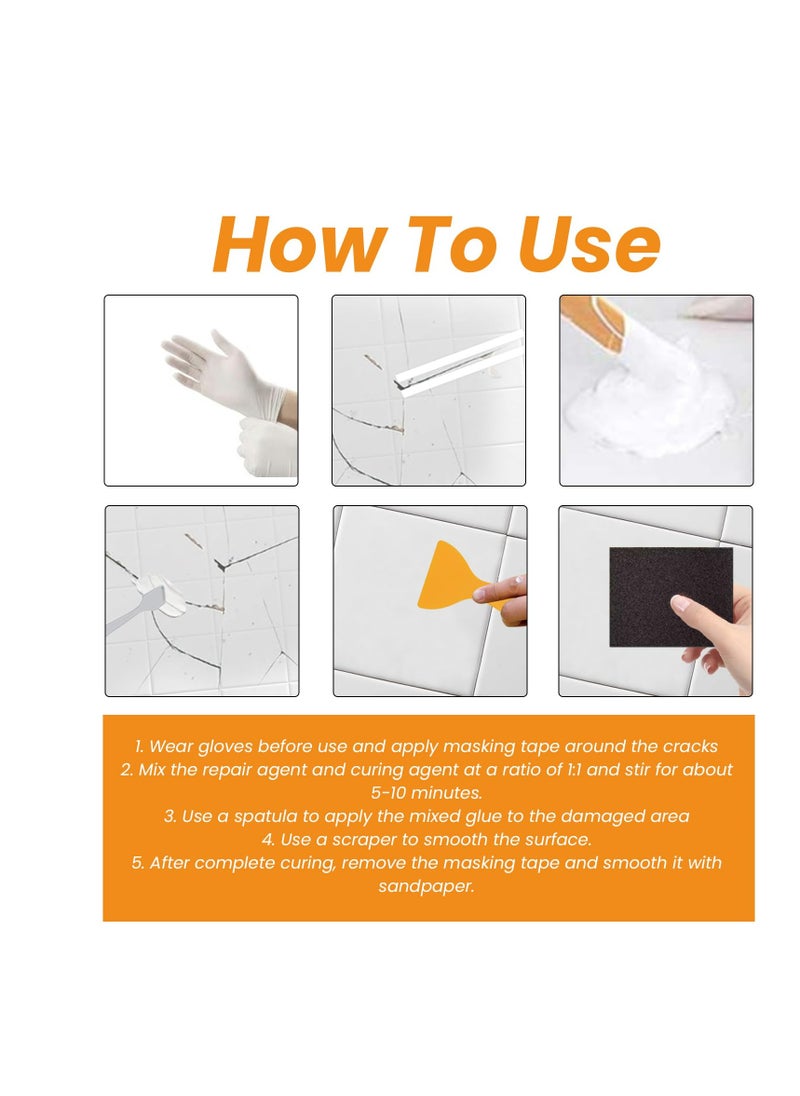 How To Use

1. Wear gloves before use and apply masking tape around the cracks
2. Mix the repair agent and curing agent at a ratio of 1:1 and stir for about 5-10 minutes.
3. Use a spatula to apply the mixed glue to the damaged area
4. Use a scraper to smooth the surface.
5. After complete curing, remove the masking tape and smooth it with sandpaper.