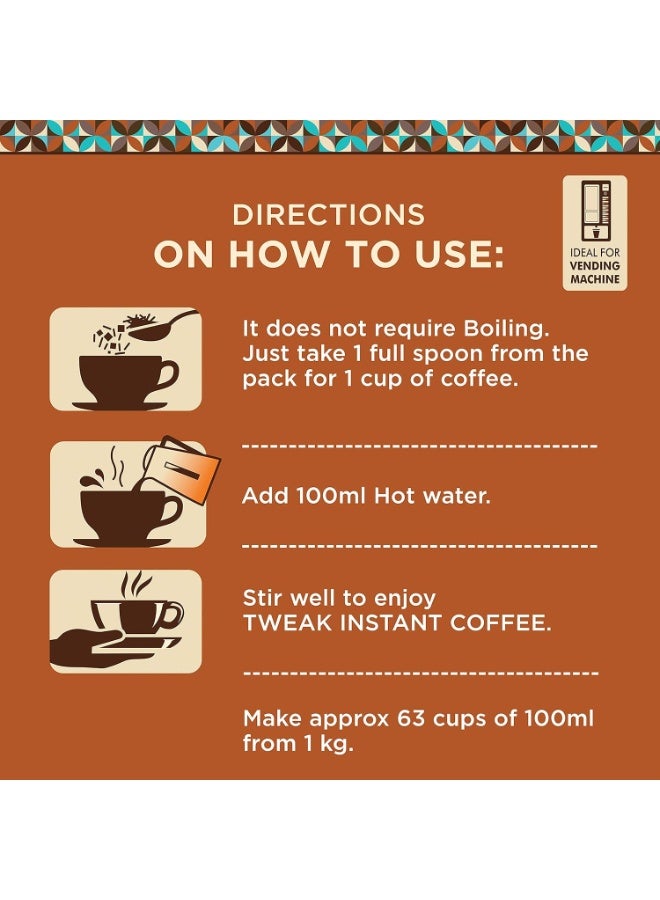 DIRECTIONS
ON HOW TO USE:

IDEAL FOR VENDING MACHINE

It does not require Boiling. Just take 1 full spoon from the pack for 1 cup of coffee.

Add 100ml Hot water.

Stir well to enjoy TWEAK INSTANT COFFEE.

Make approx 63 cups of 100ml from 1 kg.