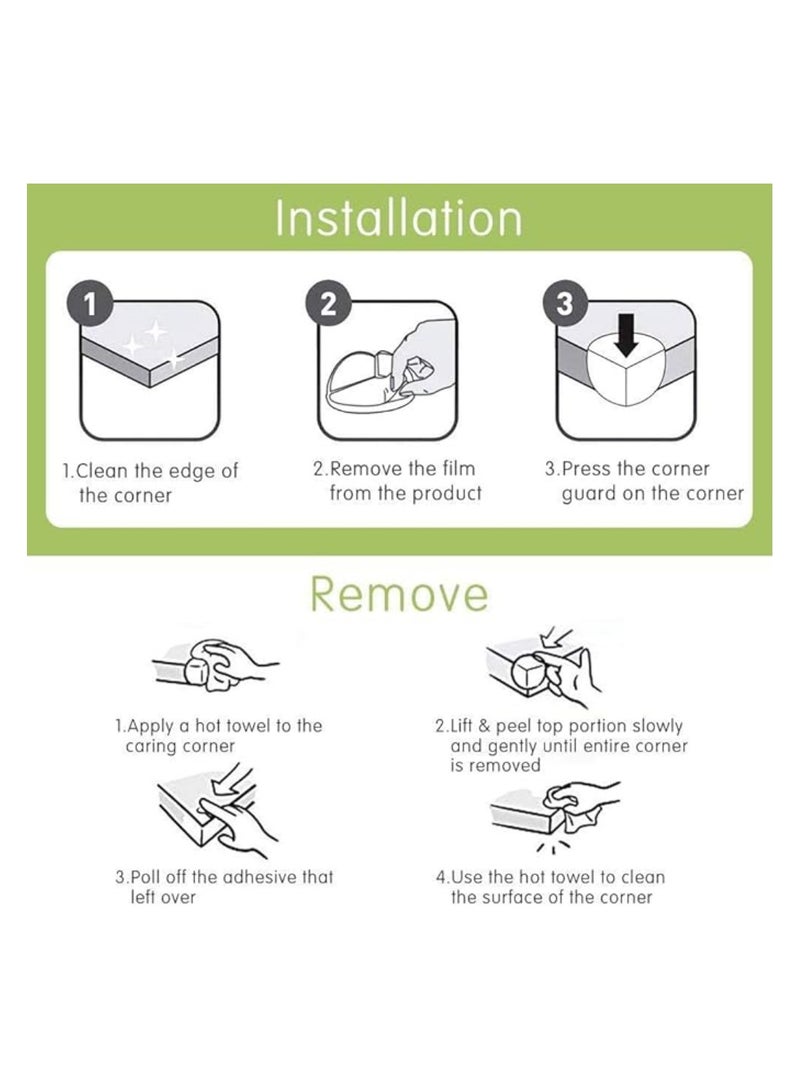 Installation

1

2

3

1.Clean the edge of the corner

2.Remove the film from the product

3.Press the corner guard on the corner

Remove

1.Apply a hot towel to the caring corner

2.Lift & peel top portion slowly and gently until entire corner is removed

3.Poll off the adhesive that left over

4.Use the hot towel to clean the surface of the corner