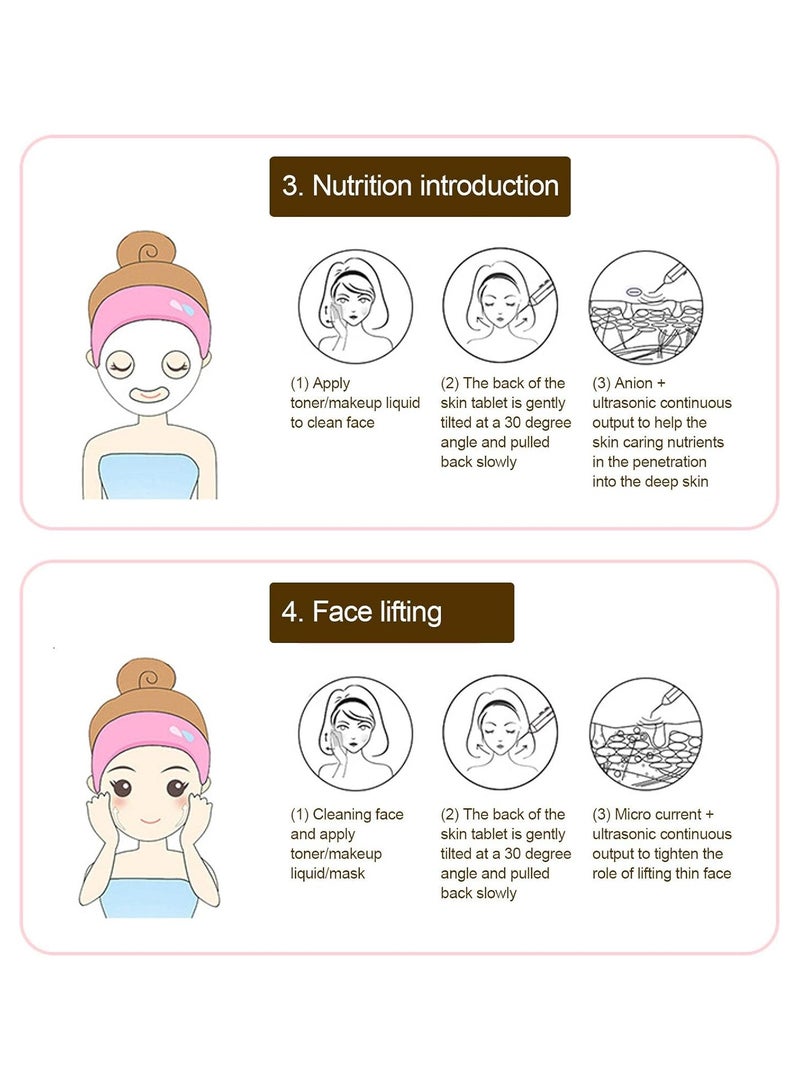 3. Nutrition introduction

(1) Apply toner/makeup liquid to clean face

(2) The back of the skin tablet is gently tilted at a 30 degree angle and pulled back slowly

(3) Anion + ultrasonic continuous output to help the skin caring nutrients in the penetration into the deep skin

4. Face lifting

(1) Cleaning face and apply toner/makeup liquid/mask

(2) The back of the skin tablet is gently tilted at a 30 degree angle and pulled back slowly

(3) Micro current + ultrasonic continuous output to tighten the role of lifting thin face