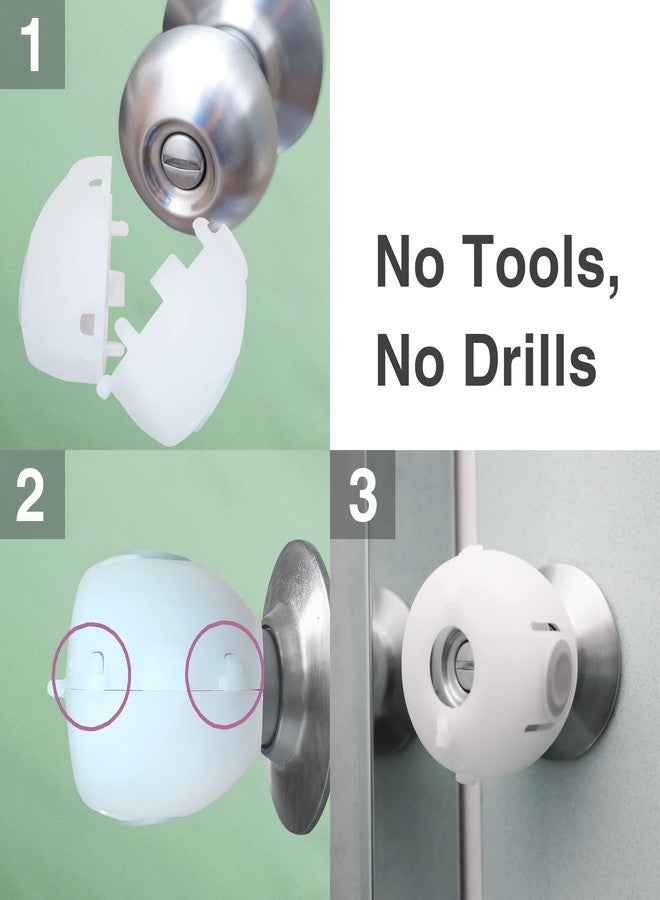 1

No Tools,
No Drills

2

3