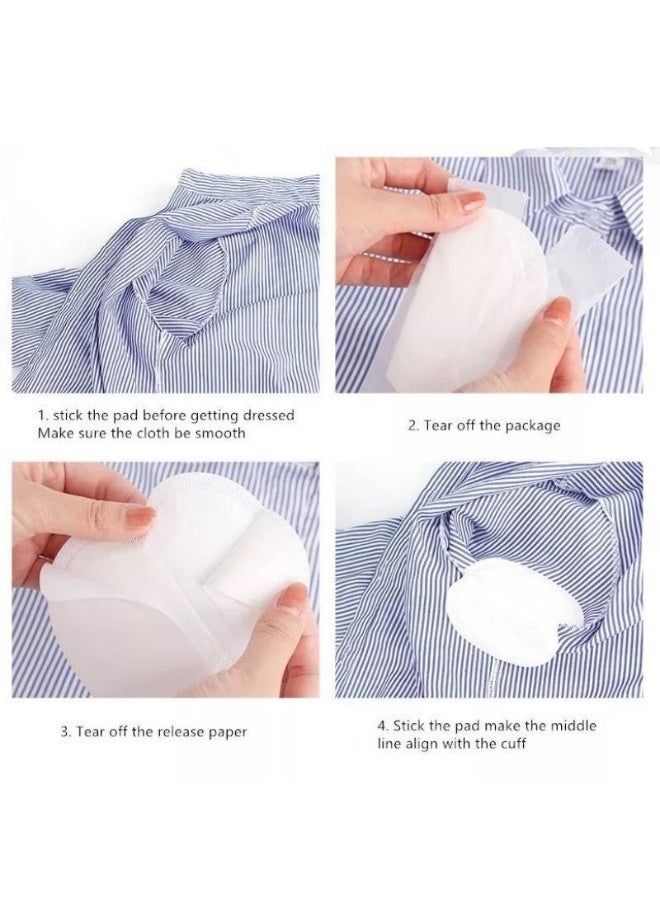 1. stick the pad before getting dressed
Make sure the cloth be smooth

2. Tear off the package

3. Tear off the release paper

4. Stick the pad make the middle line align with the cuff