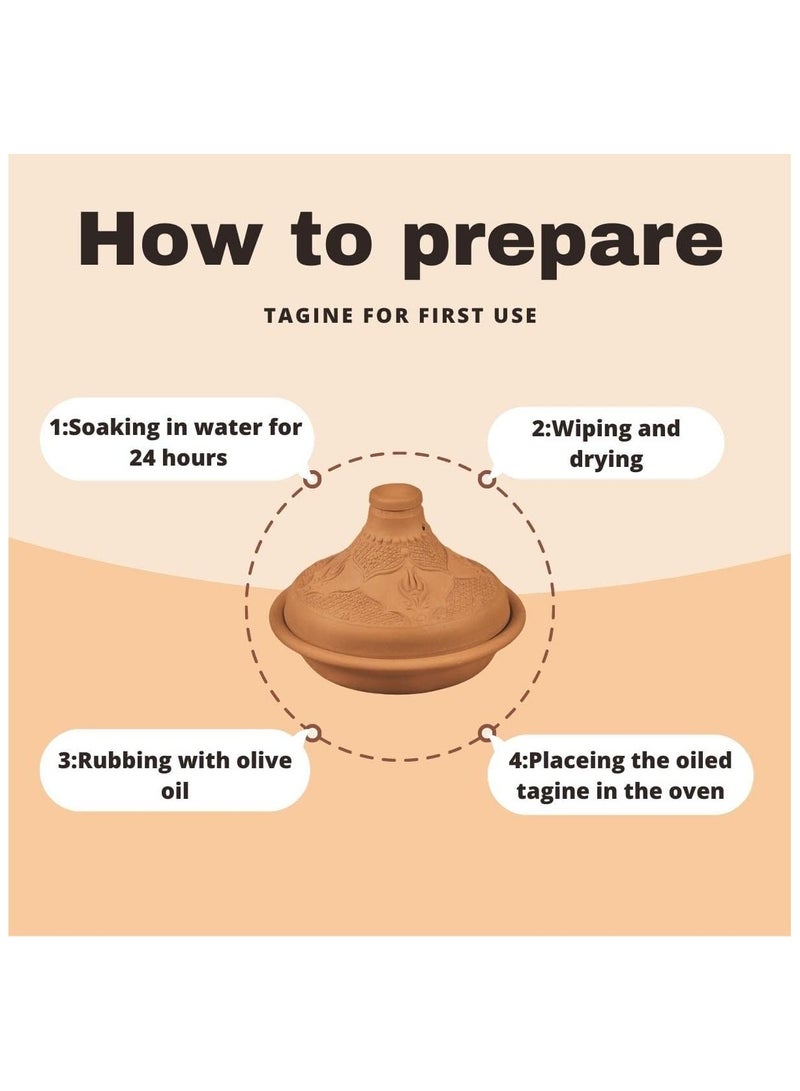 How to prepare

TAGINE FOR FIRST USE

1:Soaking in water for 24 hours

2:Wiping and drying

3:Rubbing with olive oil

4:Placeing the oiled tagine in the oven