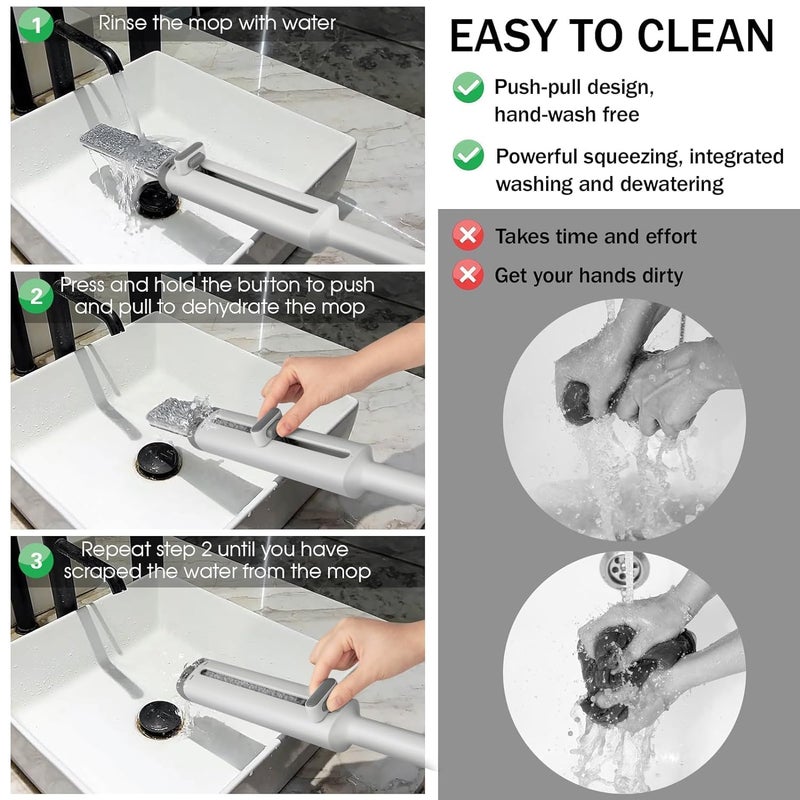 1 Rinse the mop with water

2 Press and hold the button to push and pull to dehydrate the mop

3 Repeat step 2 until you have scraped the water from the mop

EASY TO CLEAN

Push-pull design, hand-wash free

Powerful squeezing, integrated washing and dewatering

Takes time and effort

Get your hands dirty