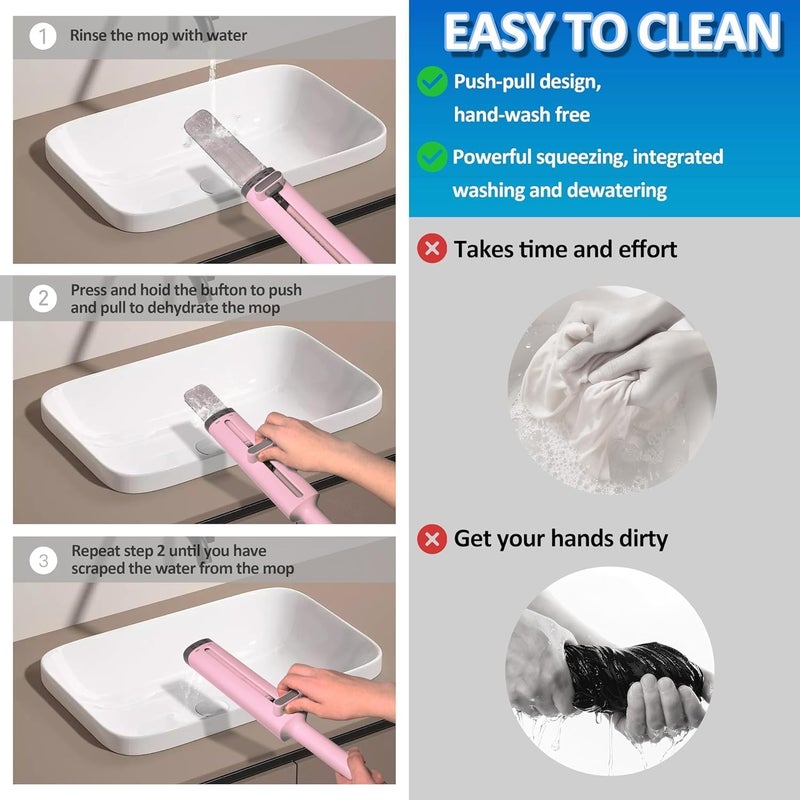 1 Rinse the mop with water

2 Press and hoid the bufton to push and pull to dehydrate the mop

3 Repeat step 2 until you have scraped the water from the mop

EASY TO CLEAN

Push-pull design, hand-wash free

Powerful squeezing, integrated washing and dewatering

Takes time and effort

Get your hands dirty