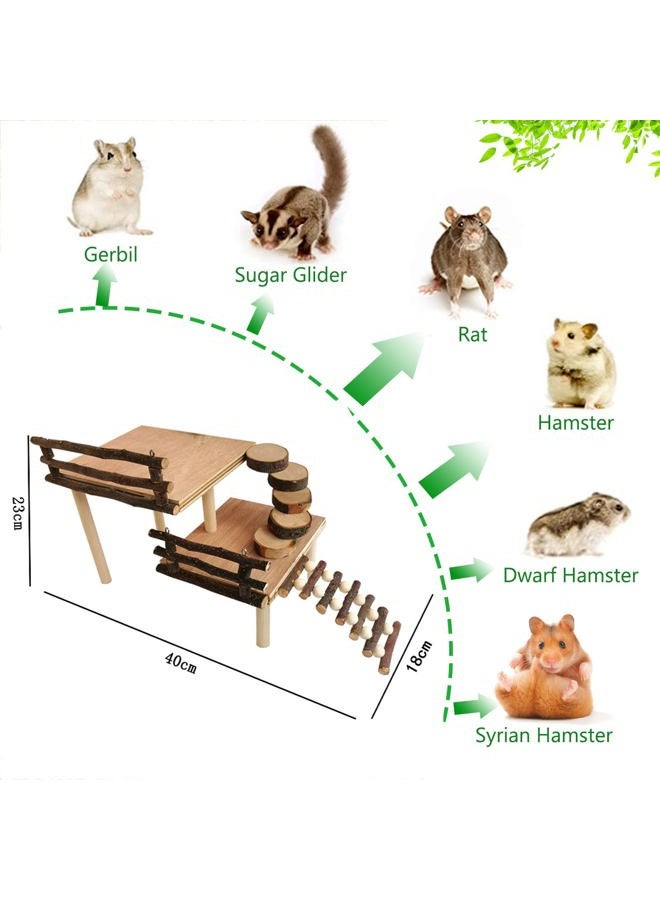 Gerbil

Sugar Glider

Rat

Hamster

Dwarf Hamster

Syrian Hamster

23cm

40cm

18cm