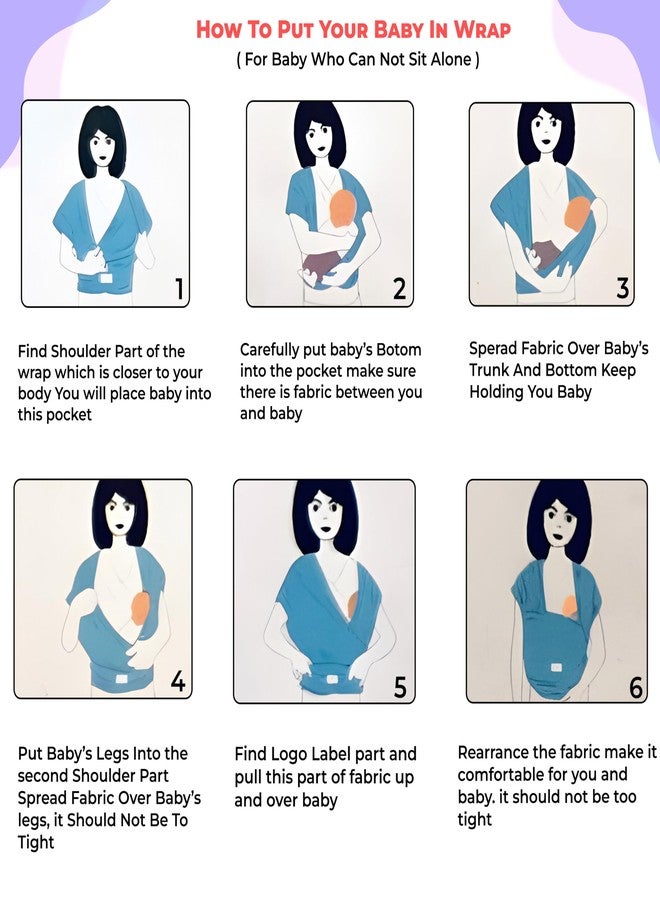 HOW TO PUT YOUR BABY IN WRAP
( For Baby Who Can Not Sit Alone )

1

Find Shoulder Part of the wrap which is closer to your body You will place baby into this pocket

2

Carefully put baby's Botom into the pocket make sure there is fabric between you and baby

3

Sperad Fabric Over Baby's Trunk And Bottom Keep Holding You Baby

4

Put Baby's Legs Into the second Shoulder Part Spread Fabric Over Baby's legs, it Should Not Be To Tight

5

Find Logo Label part and pull this part of fabric up and over baby

6

Rearrance the fabric make it comfortable for you and baby. it should not be too tight