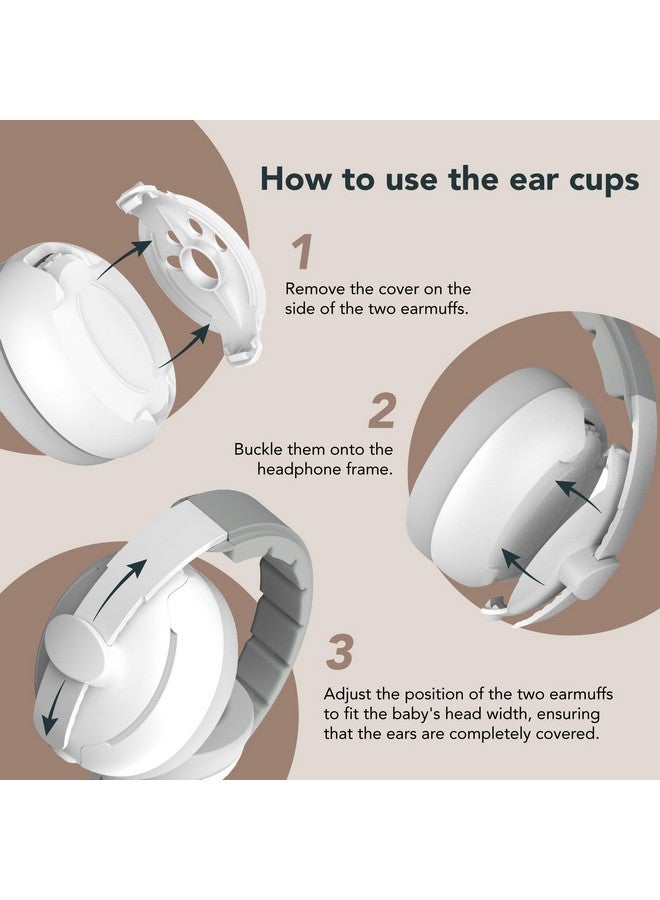 How to use the ear cups

1

Remove the cover on the side of the two earmuffs.

2

Buckle them onto the headphone frame.

3

Adjust the position of the two earmuffs to fit the baby's head width, ensuring that the ears are completely covered.