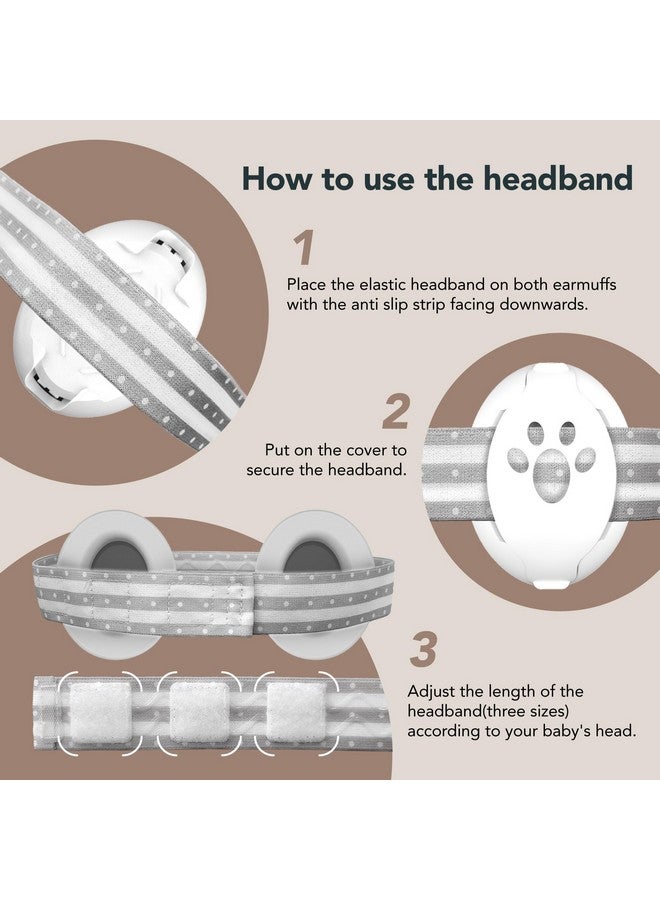 How to use the headband

1

Place the elastic headband on both earmuffs with the anti slip strip facing downwards.

2

Put on the cover to secure the headband.

3

Adjust the length of the headband(three sizes) according to your baby's head.