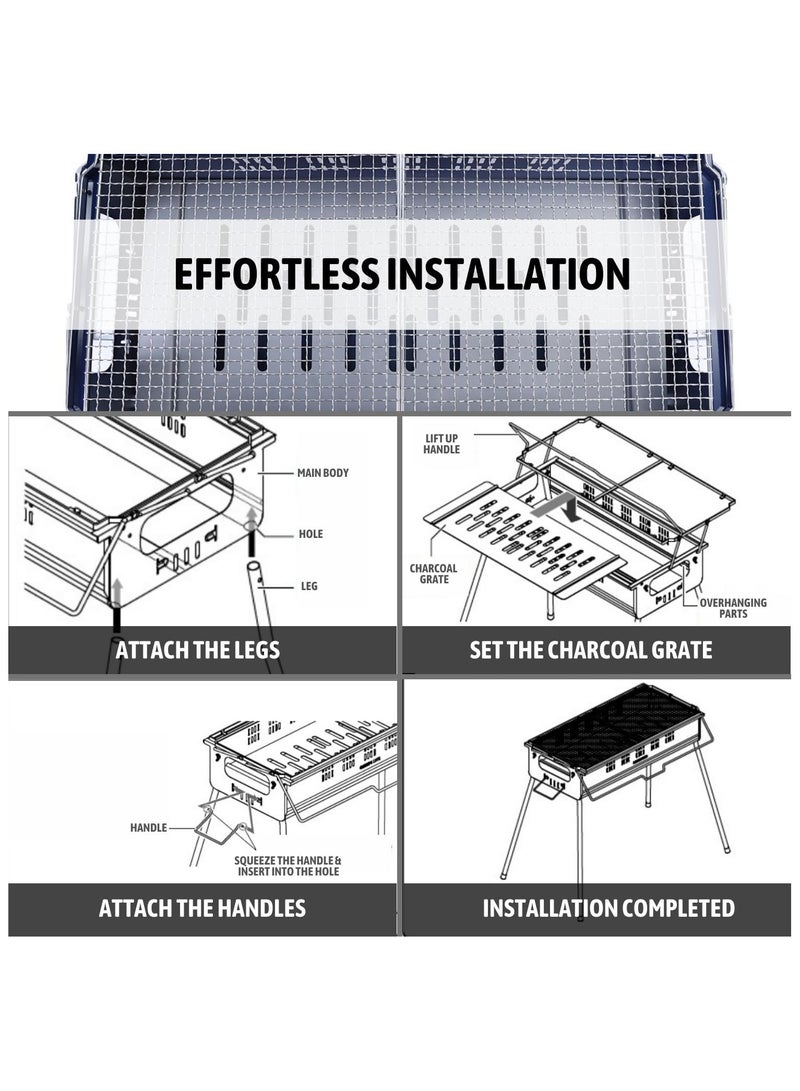 EFFORTLESS INSTALLATION

MAIN BODY

HOLE

LEG

ATTACH THE LEGS

LIFT UP HANDLE

CHARCOAL GRATE

OVERHANGING PARTS

SET THE CHARCOAL GRATE

HANDLE

SQUEEZE THE HANDLE & INSERT INTO THE HOLE

ATTACH THE HANDLES

INSTALLATION COMPLETED