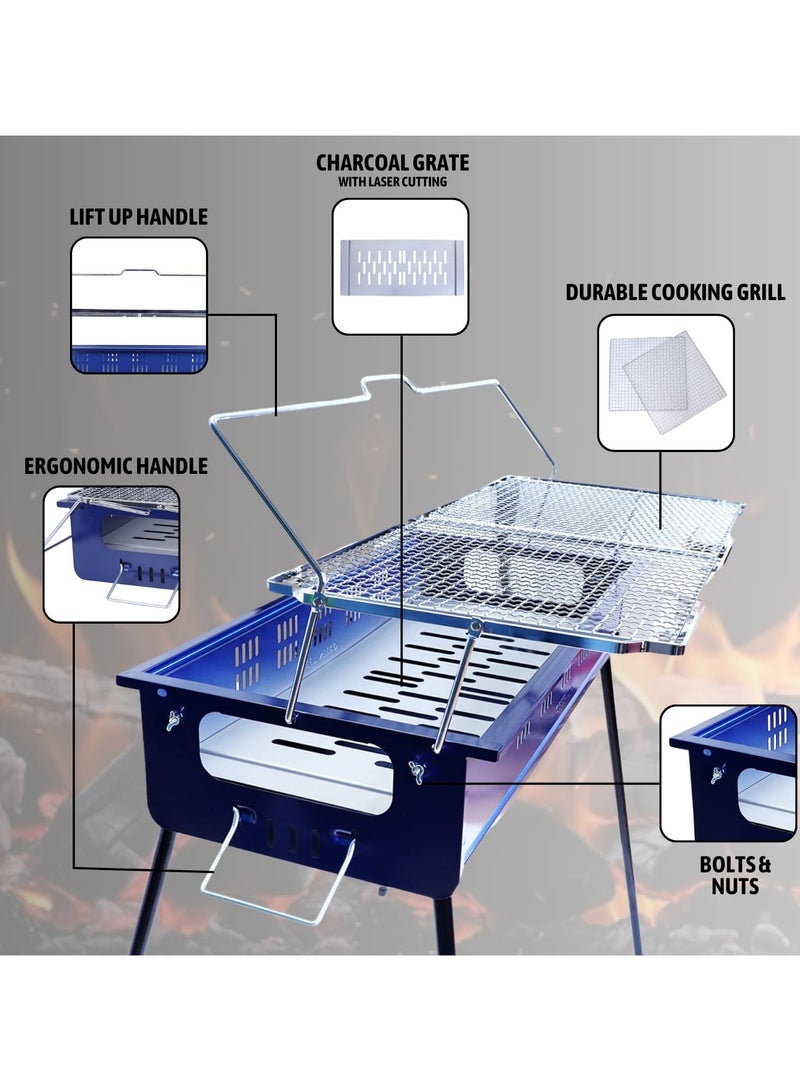 CHARCOAL GRATE
WITH LASER CUTTING

LIFT UP HANDLE

DURABLE COOKING GRILL

ERGONOMIC HANDLE

BOLTS & NUTS