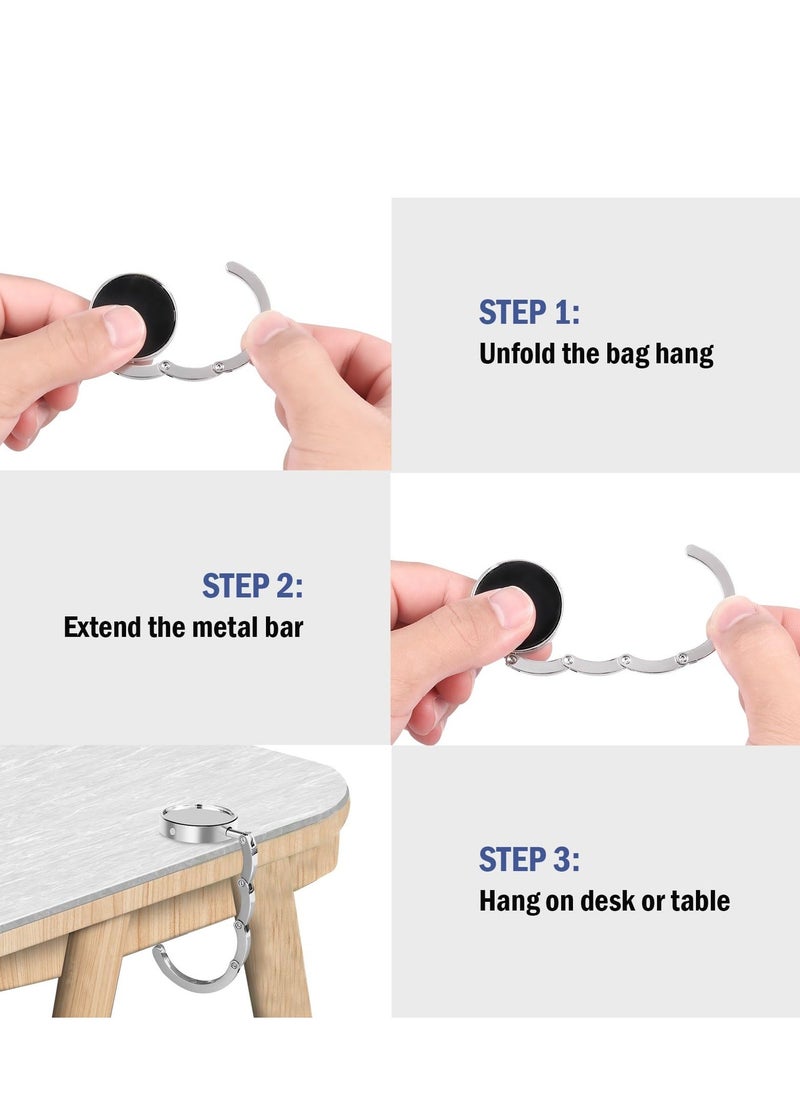 STEP 1:
Unfold the bag hang

STEP 2:
Extend the metal bar

STEP 3:
Hang on desk or table