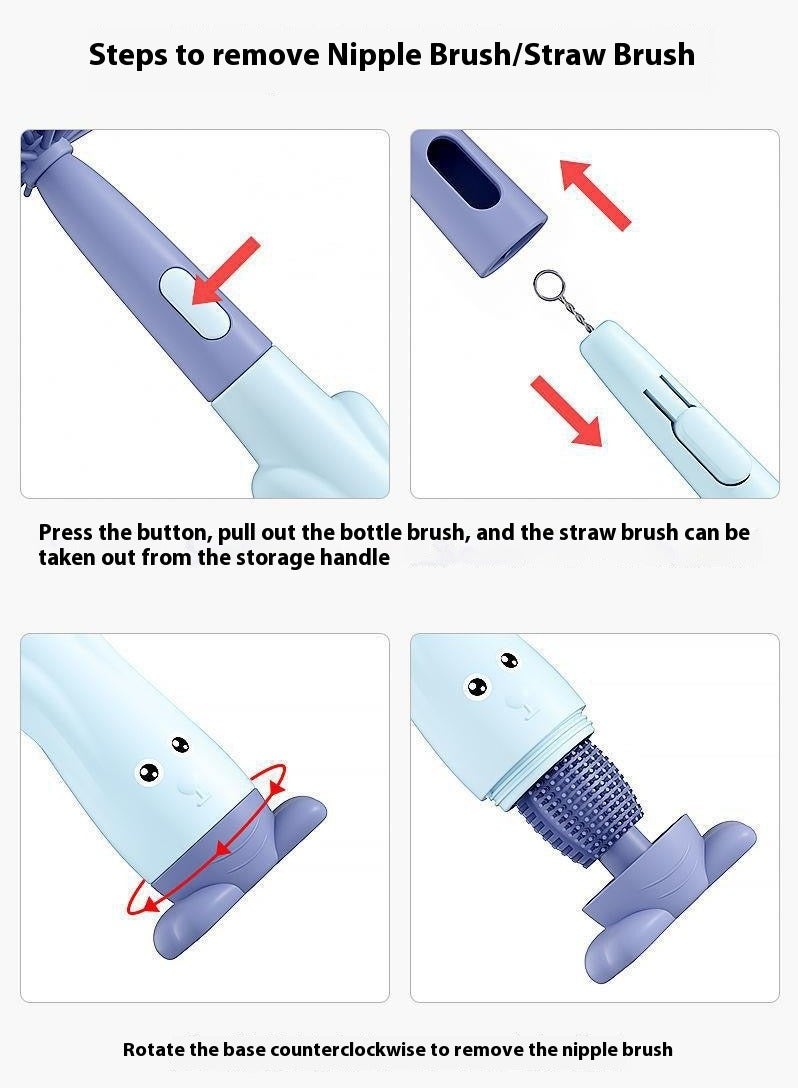 Steps to remove Nipple Brush/Straw Brush

Press the button, pull out the bottle brush, and the straw brush can be taken out from the storage handle

Rotate the base counterclockwise to remove the nipple brush