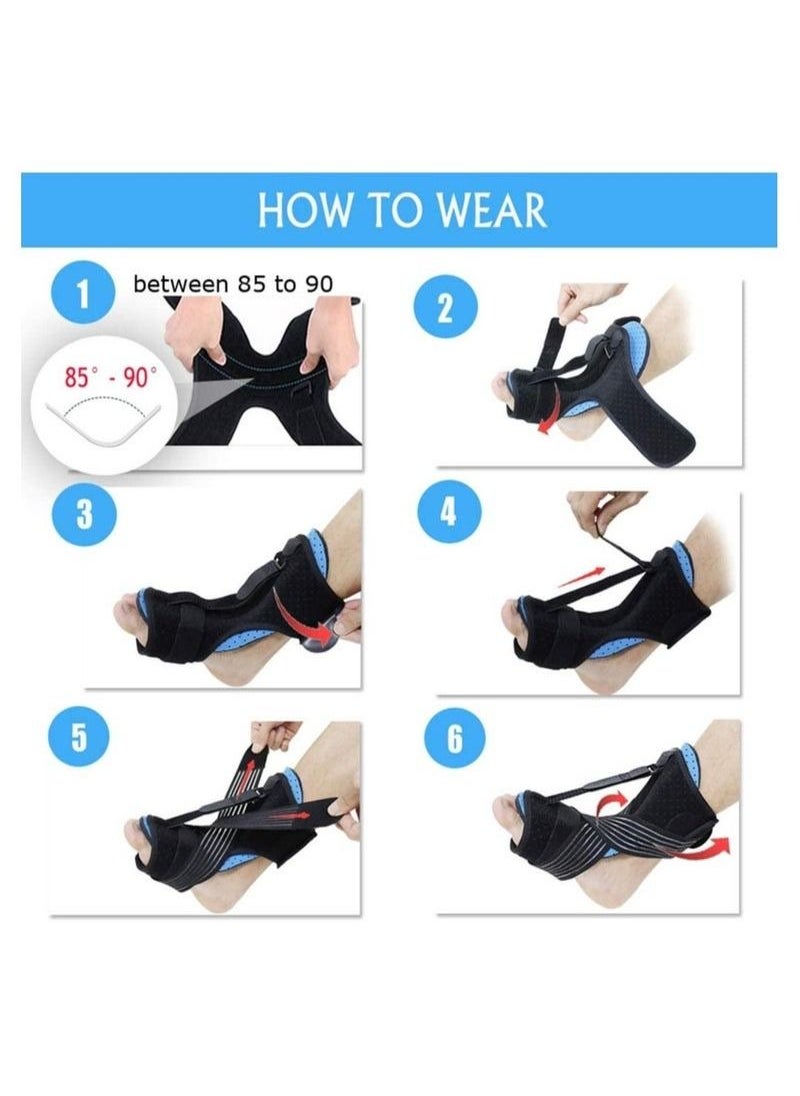 HOW TO WEAR

1 between 85 to 90

85° - 90°

2

3

4

5

6