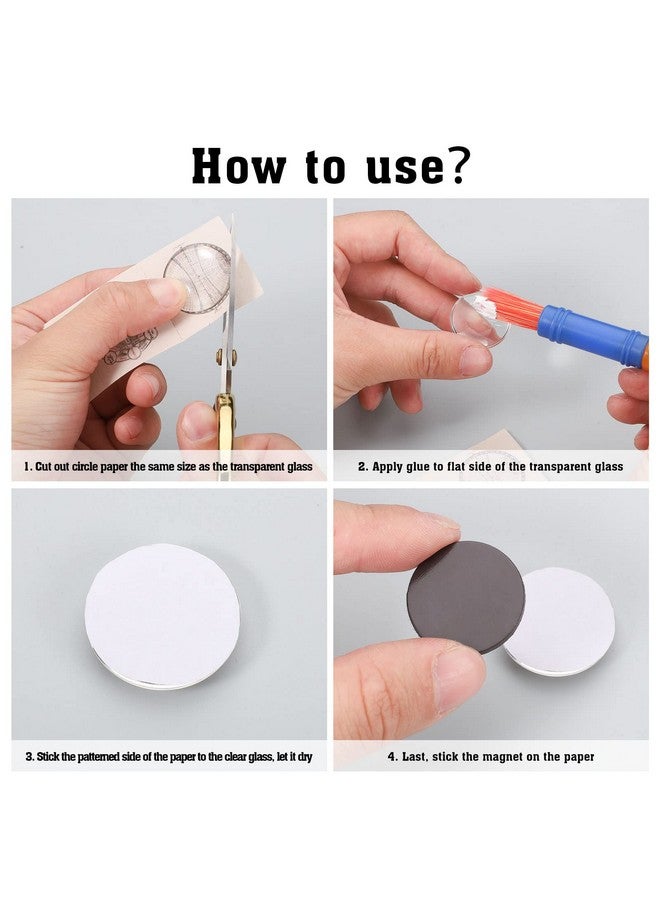 How to use?

1. Cut out circle paper the same size as the transparent glass

2. Apply glue to flat side of the transparent glass

3. Stick the patterned side of the paper to the clear glass, let it dry

4. Last, stick the magnet on the paper