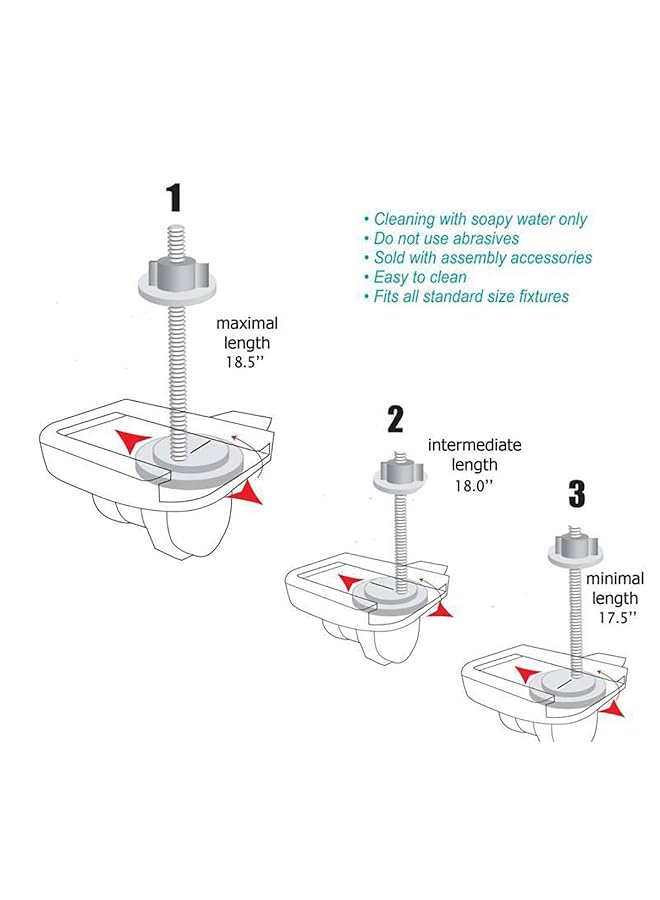 1

• Cleaning with soapy water only
• Do not use abrasives
• Sold with assembly accessories
• Easy to clean
• Fits all standard size fixtures

maximal length 18.5''

2

intermediate length 18.0''

3

minimal length 17.5''