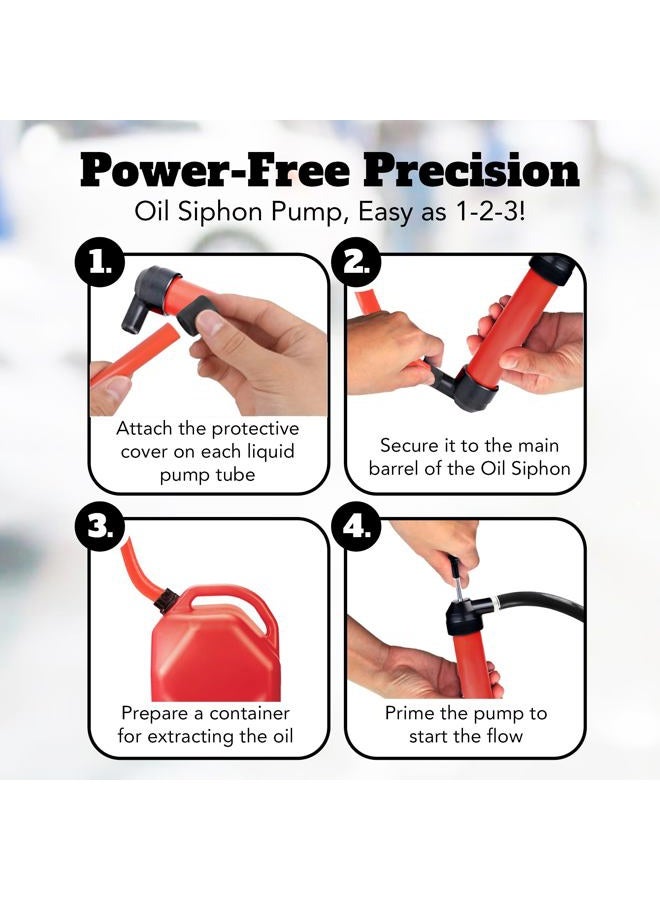 Power-Free Precision
Oil Siphon Pump, Easy as 1-2-3!

1.
Attach the protective cover on each liquid pump tube

2.
Secure it to the main barrel of the Oil Siphon

3.
Prepare a container for extracting the oil

4.
Prime the pump to start the flow