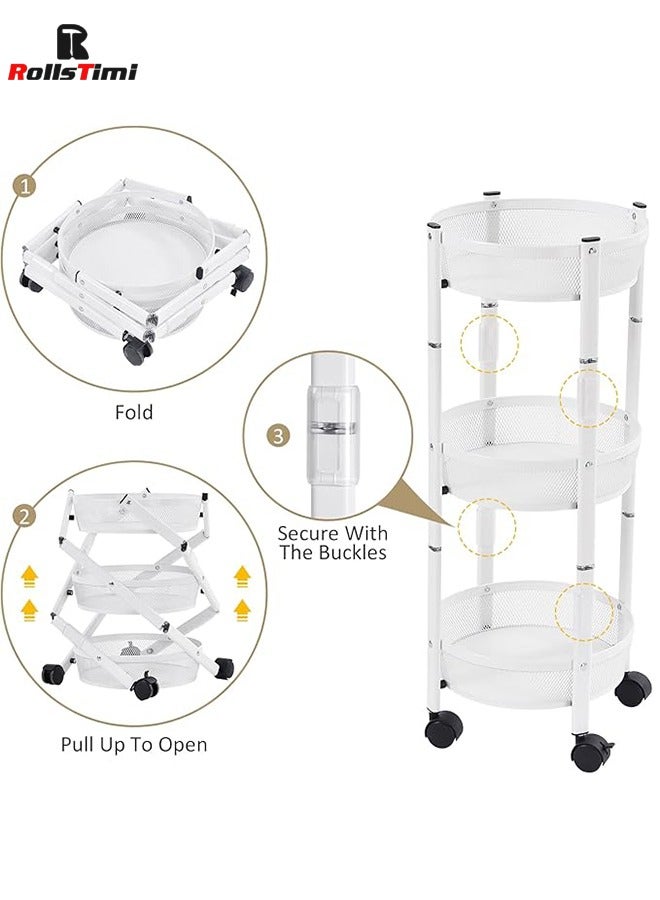 RollsTimi

1

Fold

2

Pull Up To Open

3

Secure With The Buckles