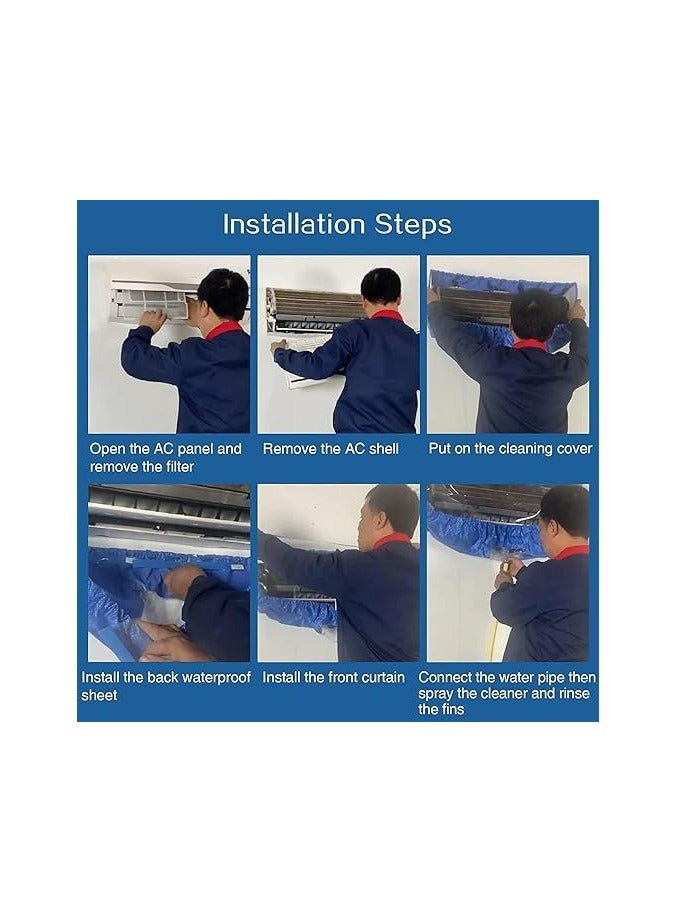 Installation Steps

Open the AC panel and remove the filter

Remove the AC shell

Put on the cleaning cover

Install the back waterproof sheet

Install the front curtain

Connect the water pipe then spray the cleaner and rinse the fins