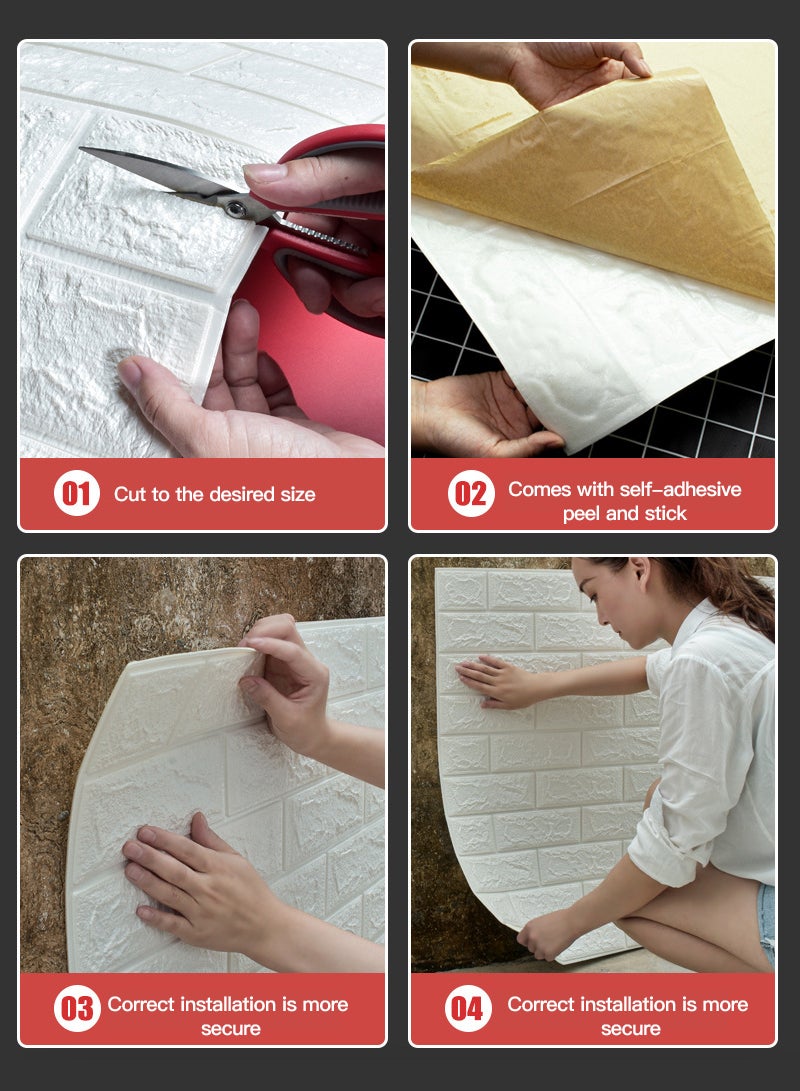 01 Cut to the desired size

02 Comes with self-adhesive peel and stick

03 Correct installation is more secure

04 Correct installation is more secure