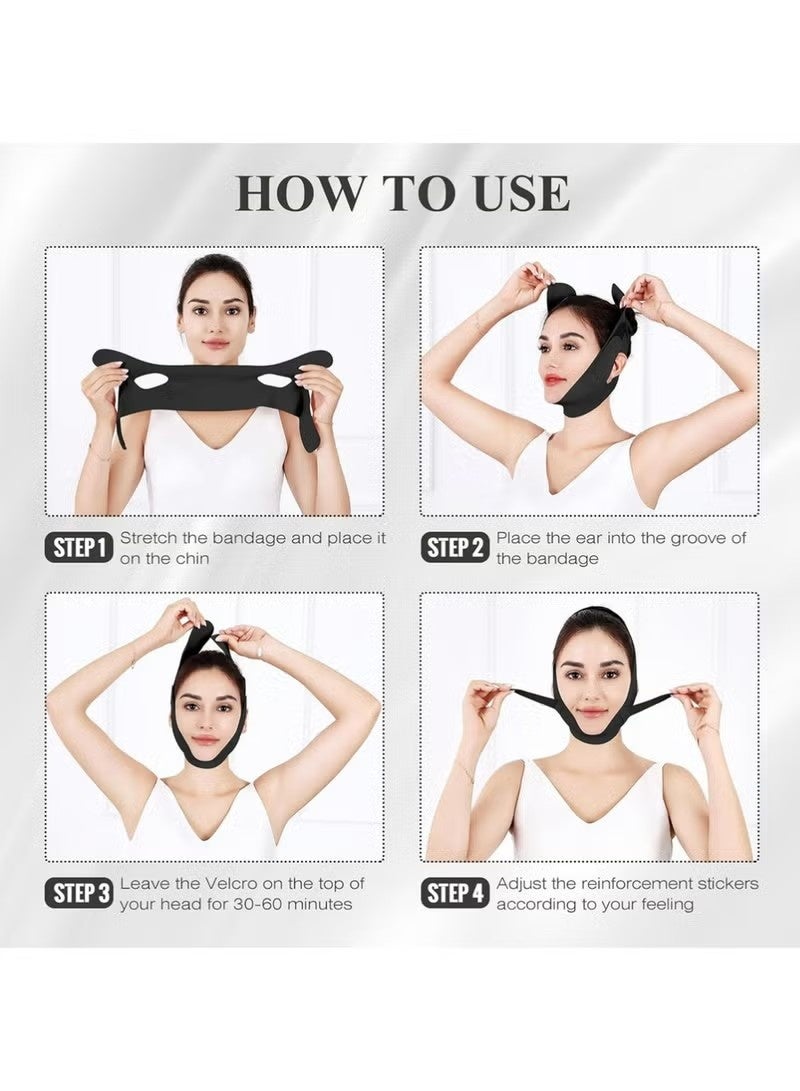 HOW TO USE

STEP 1 Stretch the bandage and place it on the chin

STEP 2 Place the ear into the groove of the bandage

STEP 3 Leave the Velcro on the top of your head for 30-60 minutes

STEP 4 Adjust the reinforcement stickers according to your feeling