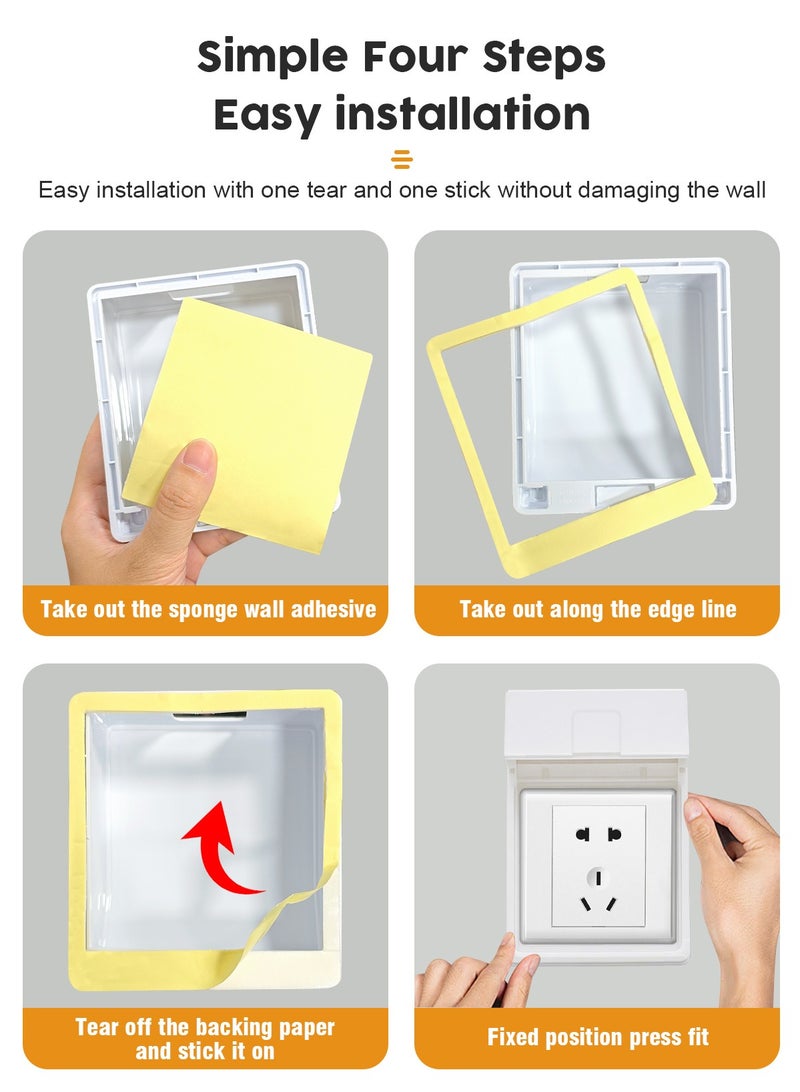 Simple Four Steps
Easy installation

Easy installation with one tear and one stick without damaging the wall

Take out the sponge wall adhesive

Take out along the edge line

Tear off the backing paper and stick it on

Fixed position press fit