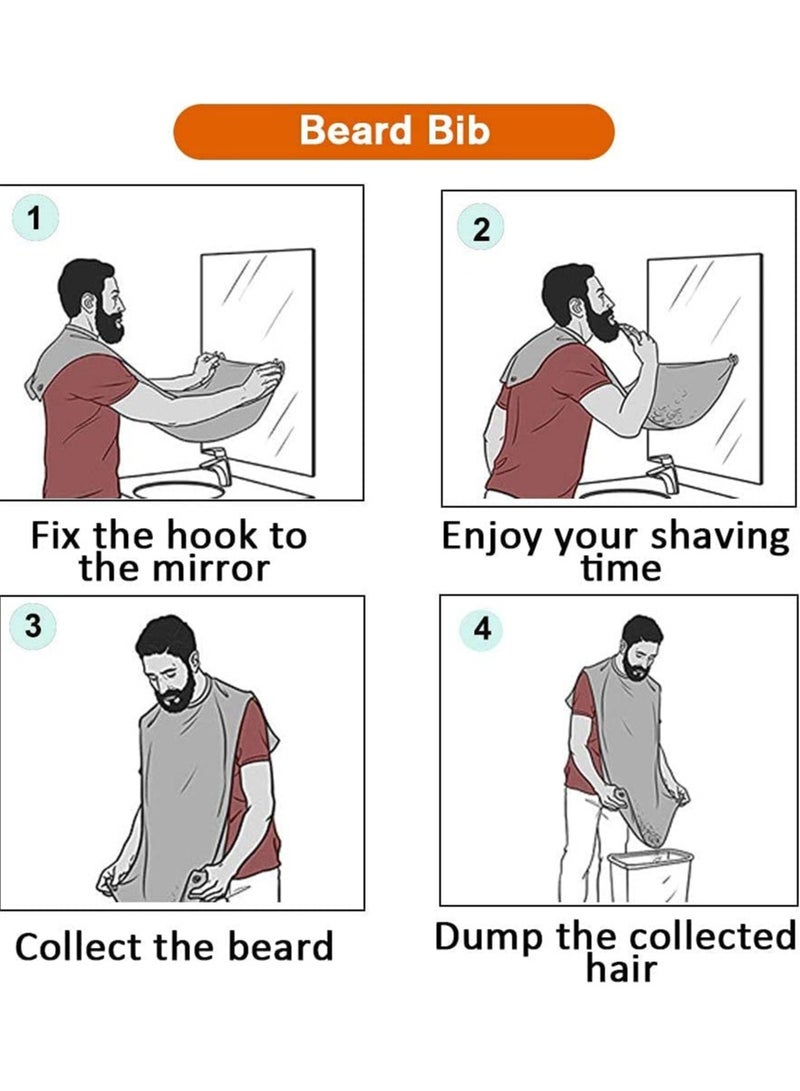 Beard Bib

1

Fix the hook to the mirror

2

Enjoy your shaving time

3

Collect the beard

4

Dump the collected hair