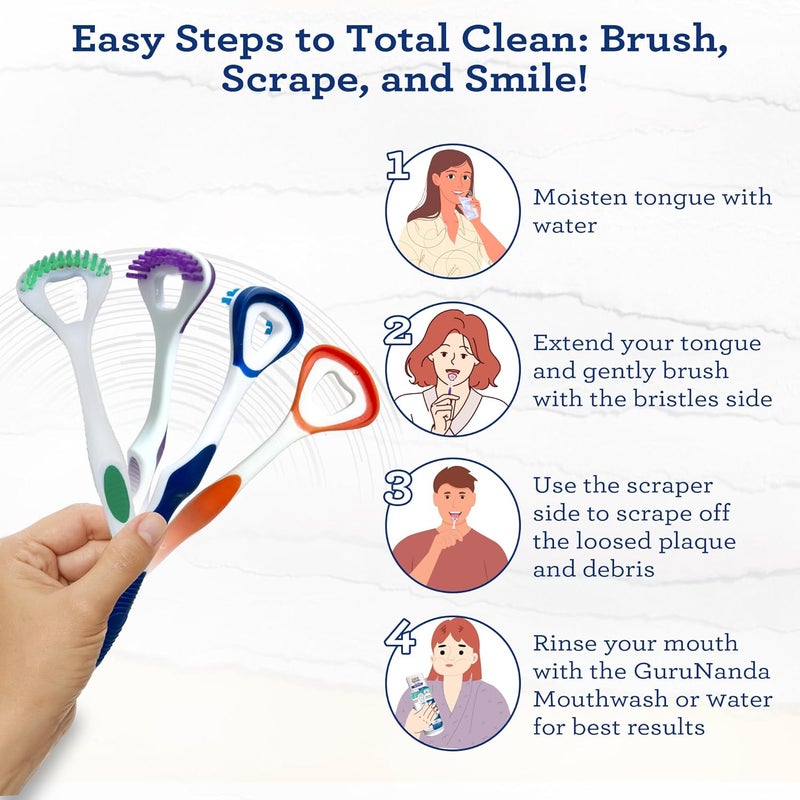 Easy Steps to Total Clean: Brush, Scrape, and Smile!

1
Moisten tongue with water

2
Extend your tongue and gently brush with the bristles side

3
Use the scraper side to scrape off the loosed plaque and debris

4
Rinse your mouth with the GuruNanda Mouthwash or water for best results