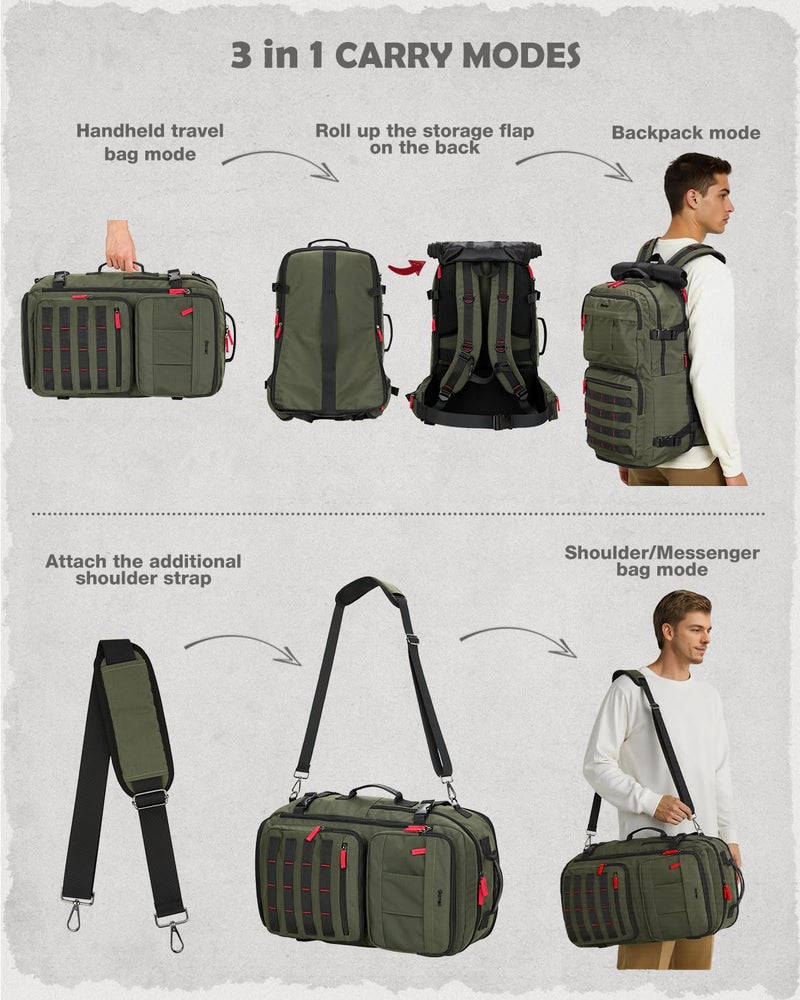 3 in 1 CARRY MODES

Handheld travel bag mode

Roll up the storage flap on the back

Backpack mode

Attach the additional shoulder strap

Shoulder/Messenger bag mode