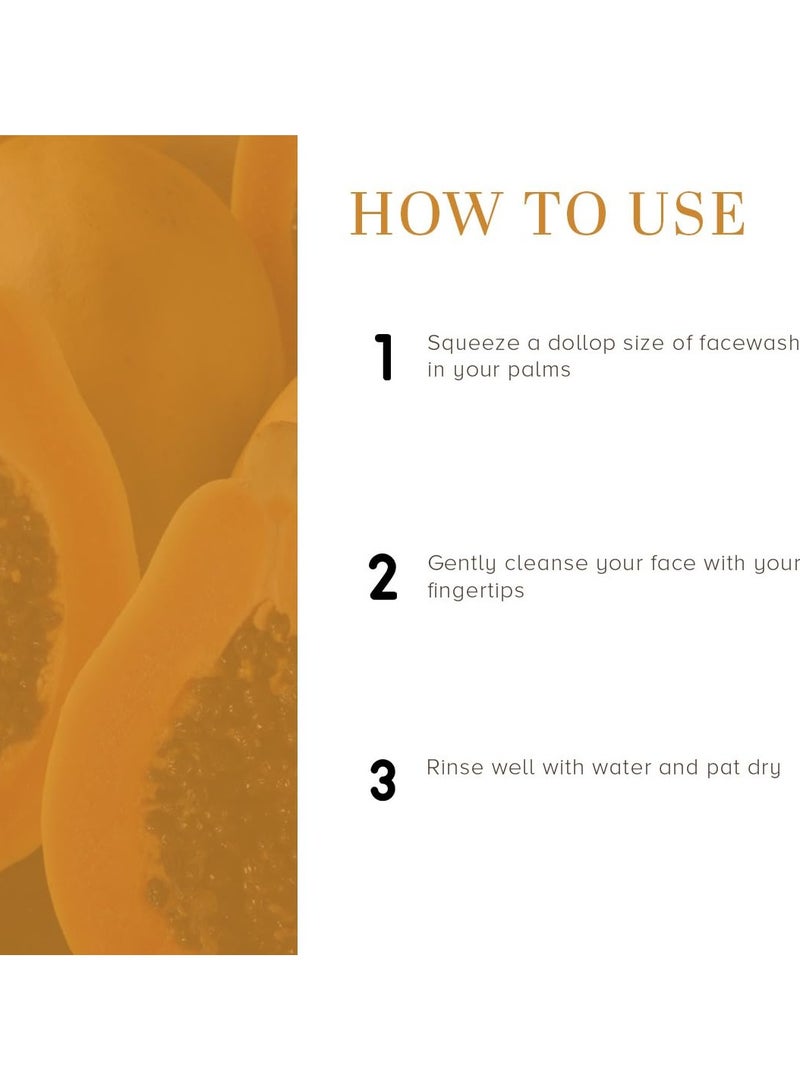 HOW TO USE

1 Squeeze a dollop size of facewash in your palms

2 Gently cleanse your face with your fingertips

3 Rinse well with water and pat dry