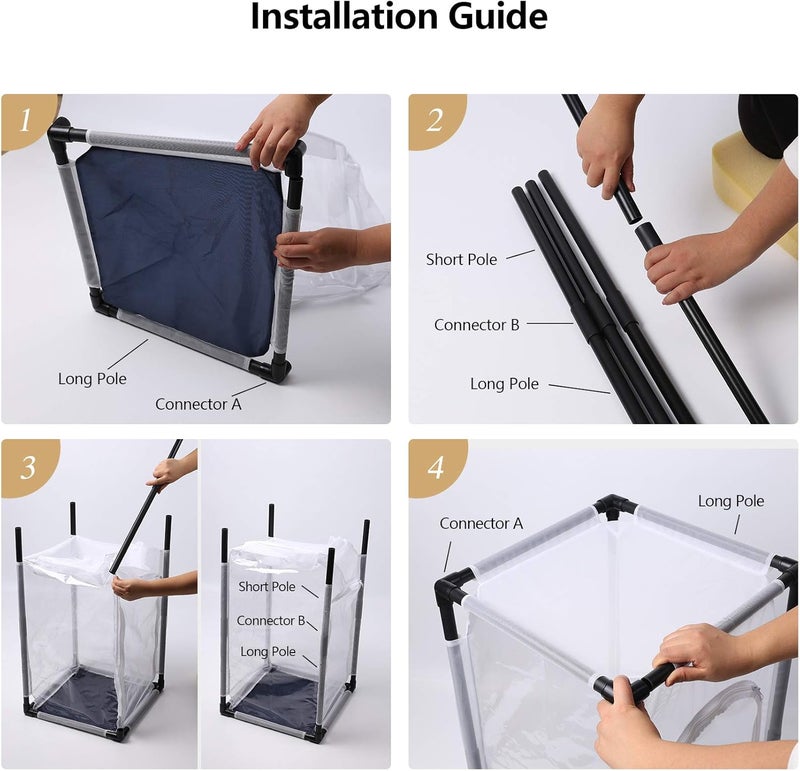 Installation Guide

1

Long Pole

Connector A

2

Short Pole

Connector B

Long Pole

3

Short Pole

Connector B

Long Pole

4

Connector A

Long Pole