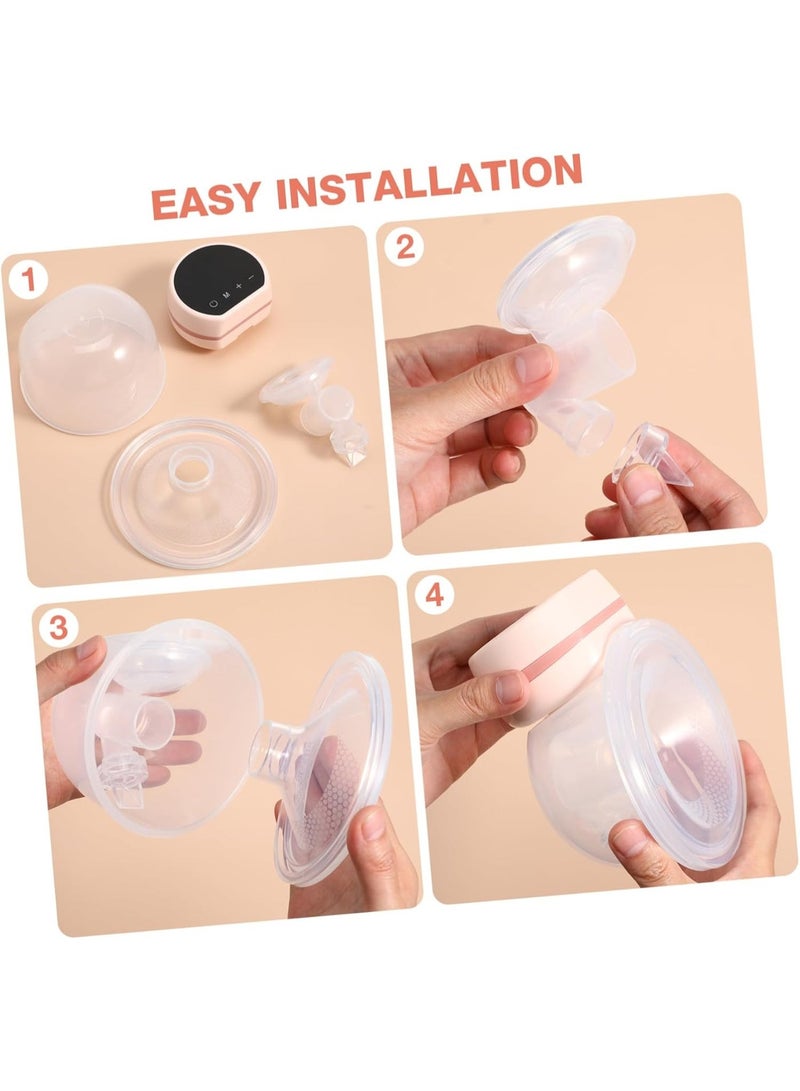 EASY INSTALLATION

1

M + −

2

3

4