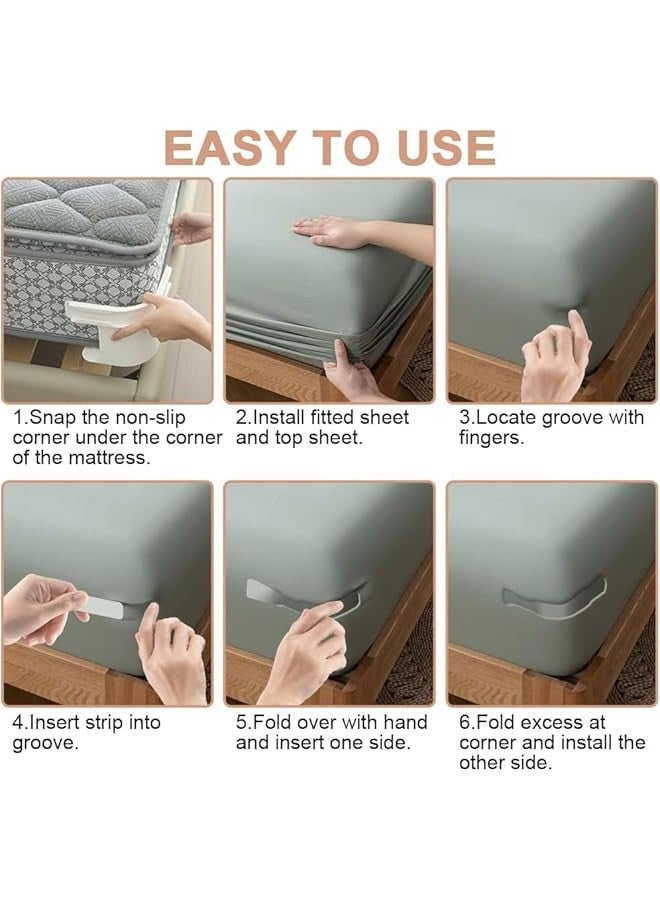 EASY TO USE

1.Snap the non-slip corner under the corner of the mattress.

2.Install fitted sheet and top sheet.

3.Locate groove with fingers.

4.Insert strip into groove.

5.Fold over with hand and insert one side.

6.Fold excess at corner and install the other side.