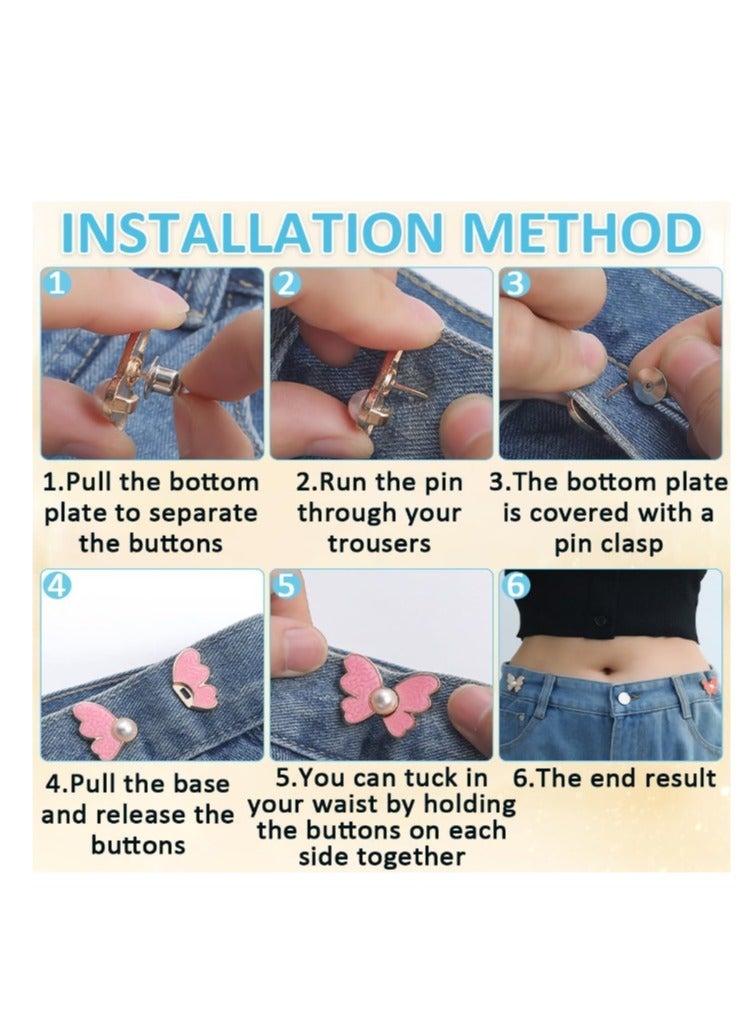 INSTALLATION METHOD

1

2

3

1.Pull the bottom plate to separate the buttons

2.Run the pin through your trousers

3.The bottom plate is covered with a pin clasp

4

5

6

4.Pull the base and release the buttons

5.You can tuck in your waist by holding the buttons on each side together

6.The end result