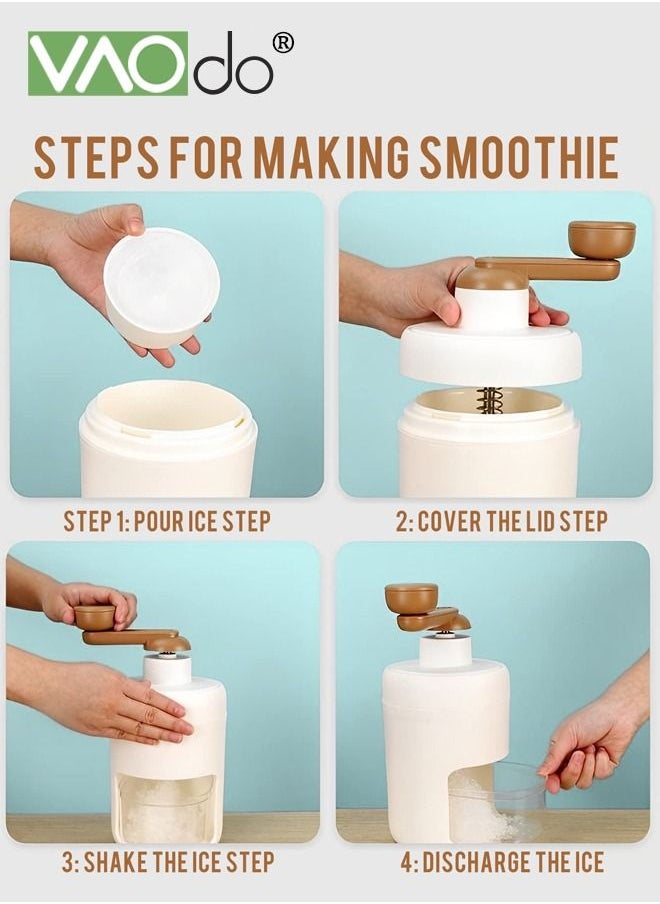 VAOdo®

STEPS FOR MAKING SMOOTHIE

STEP 1: POUR ICE STEP

2: COVER THE LID STEP

3: SHAKE THE ICE STEP

4: DISCHARGE THE ICE