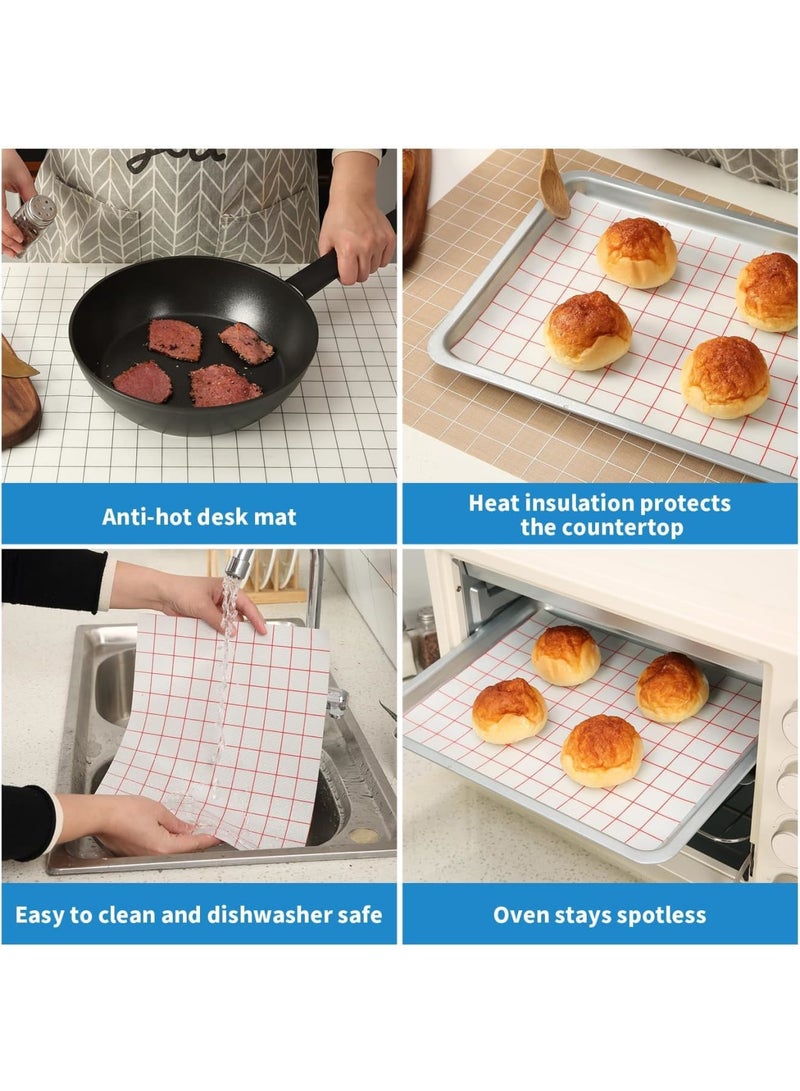 Anti-hot desk mat

Heat insulation protects the countertop

Easy to clean and dishwasher safe

Oven stays spotless