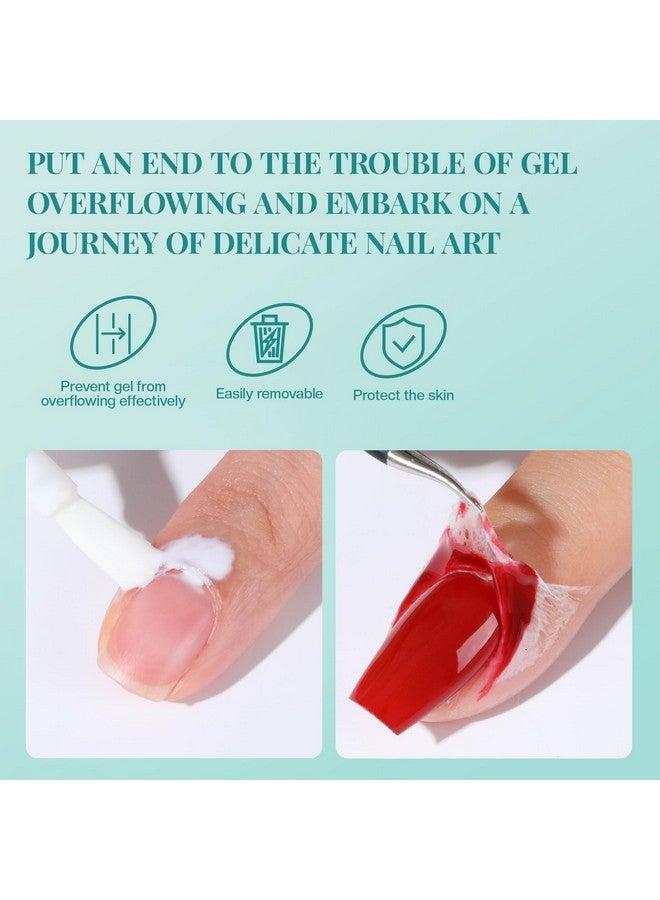 PUT AN END TO THE TROUBLE OF GEL OVERFLOWING AND EMBARK ON A JOURNEY OF DELICATE NAIL ART

Prevent gel from overflowing effectively

Easily removable

Protect the skin