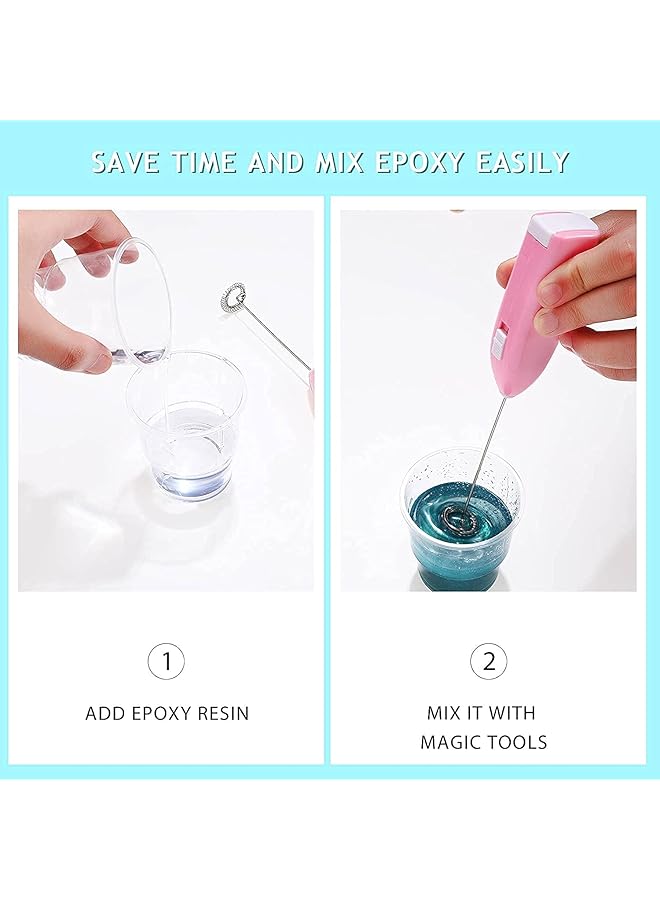 SAVE TIME AND MIX EPOXY EASILY

1

ADD EPOXY RESIN

2

MIX IT WITH MAGIC TOOLS