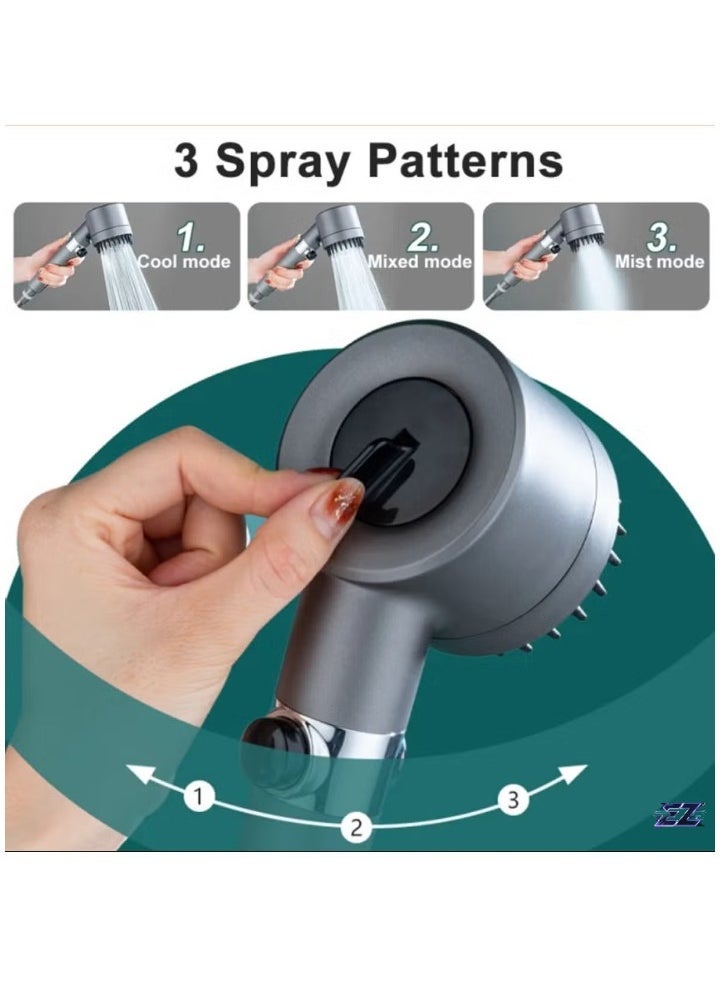 3 Spray Patterns

1.
Cool mode

2.
Mixed mode

3.
Mist mode

1
2
3

EZ