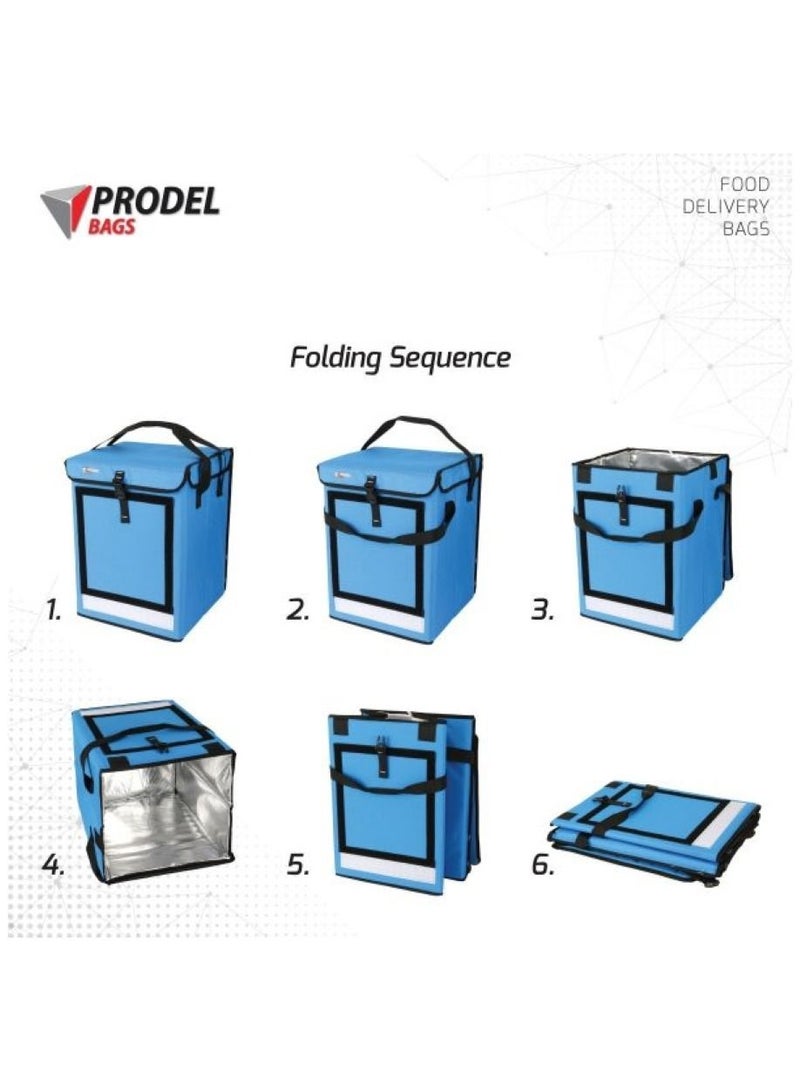 PRODEL
BAGS

FOOD
DELIVERY
BAGS

Folding Sequence

1.

2.

3.

4.

5.

6.