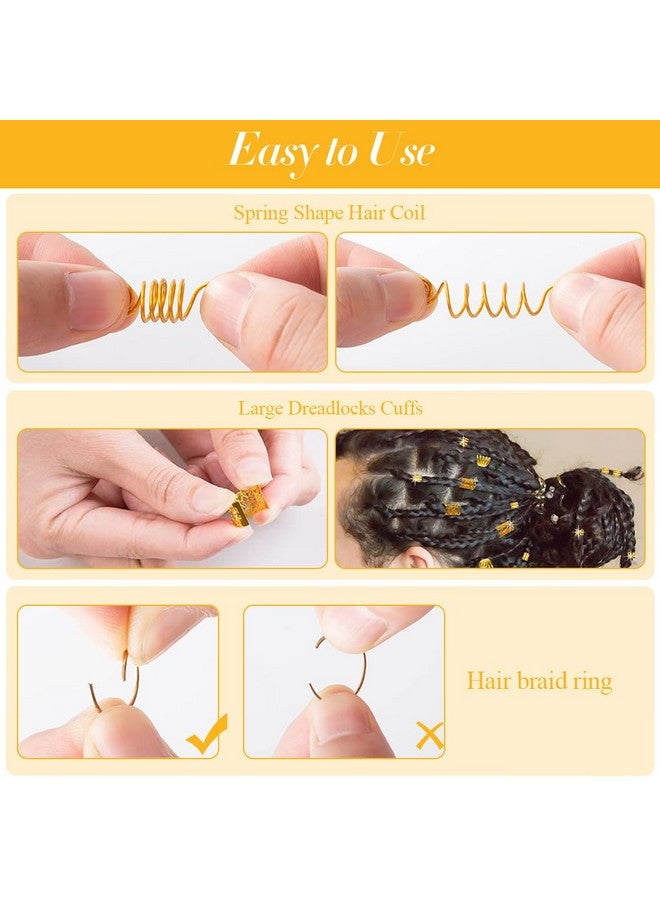 Easy to Use

Spring Shape Hair Coil

Large Dreadlocks Cuffs

Hair braid ring