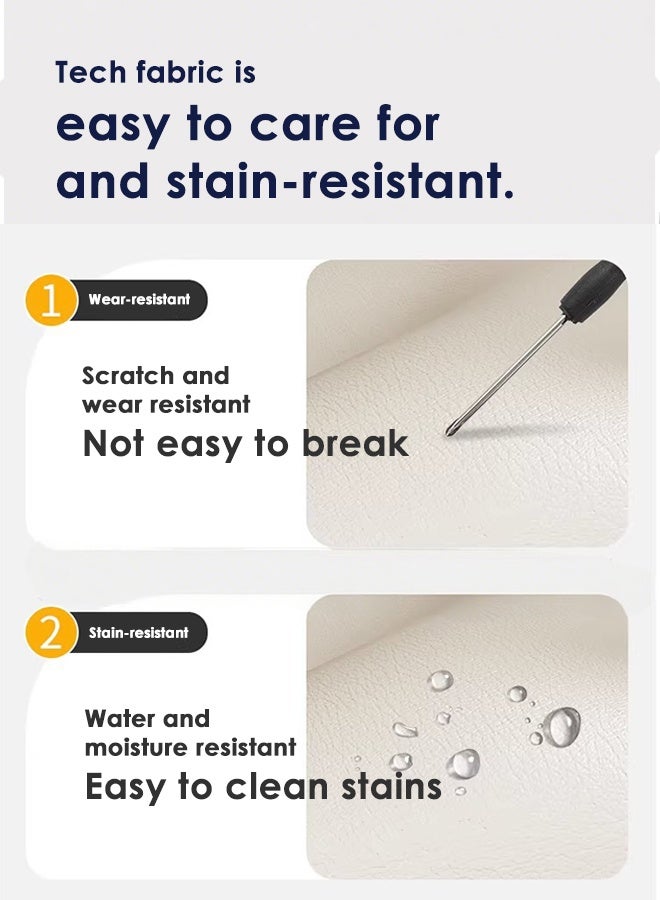 Tech fabric is
easy to care for and stain-resistant.

1 Wear-resistant

Scratch and wear resistant
Not easy to break

2 Stain-resistant

Water and moisture resistant
Easy to clean stains